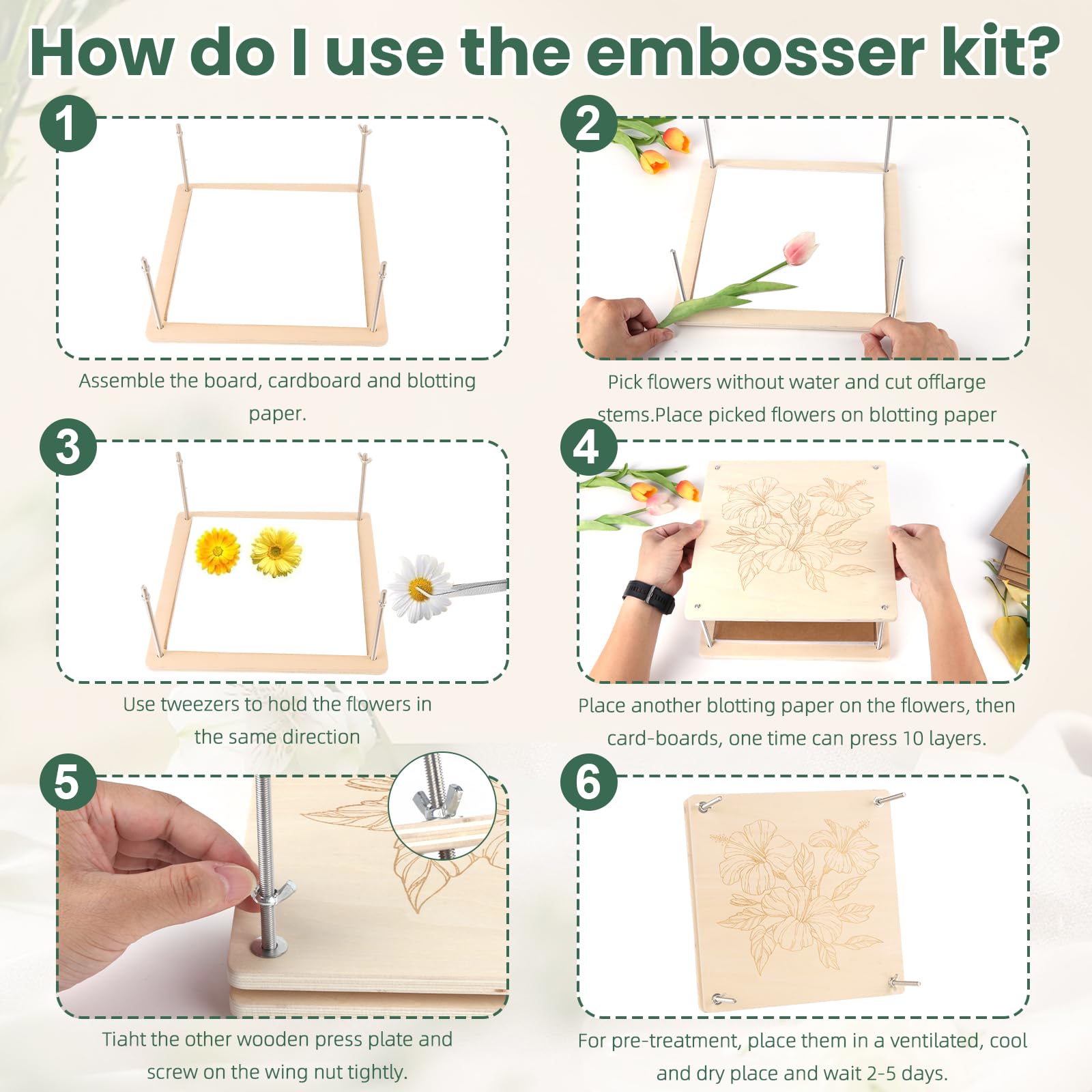 How do I use the embosser kit?

1

Assemble the board, cardboard and blotting paper.

2

Pick flowers without water and cut offlarge stems.Place picked flowers on blotting paper

3

Use tweezers to hold the flowers in the same direction

4

Place another blotting paper on the flowers, then card-boards, one time can press 10 layers.

5

Tiaht the other wooden press plate and screw on the wing nut tightly.

6

For pre-treatment, place them in a ventilated, cool and dry place and wait 2-5 days.