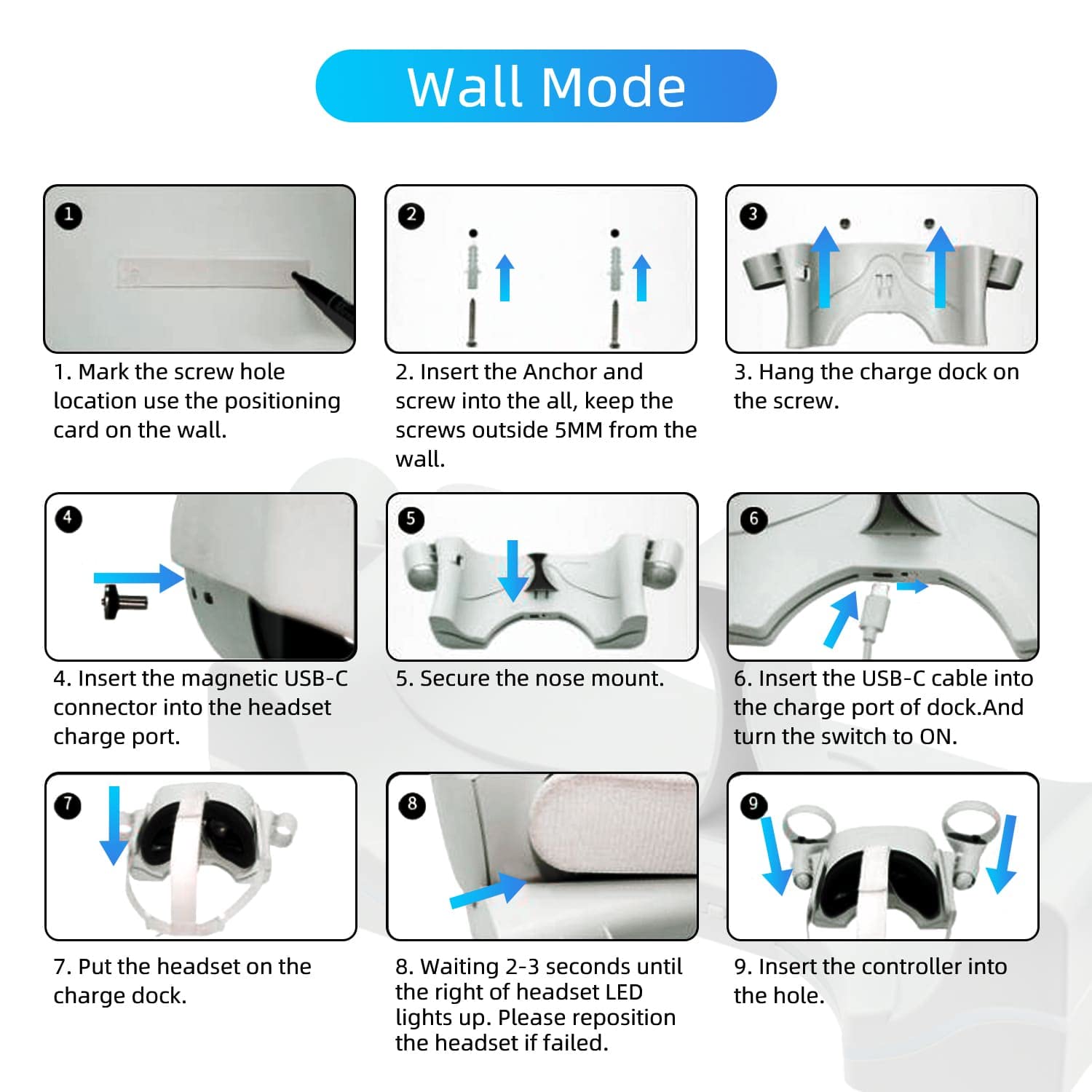 Wall Mode

1

1. Mark the screw hole location use the positioning card on the wall.

2

2. Insert the Anchor and screw into the all, keep the screws outside 5MM from the wall.

3

3. Hang the charge dock on the screw.

4

4. Insert the magnetic USB-C connector into the headset charge port.

5

5. Secure the nose mount.

6

6. Insert the USB-C cable into the charge port of dock.And turn the switch to ON.

7

7. Put the headset on the charge dock.

8

8. Waiting 2-3 seconds until the right of headset LED lights up. Please reposition the headset if failed.

9

9. Insert the controller into the hole.