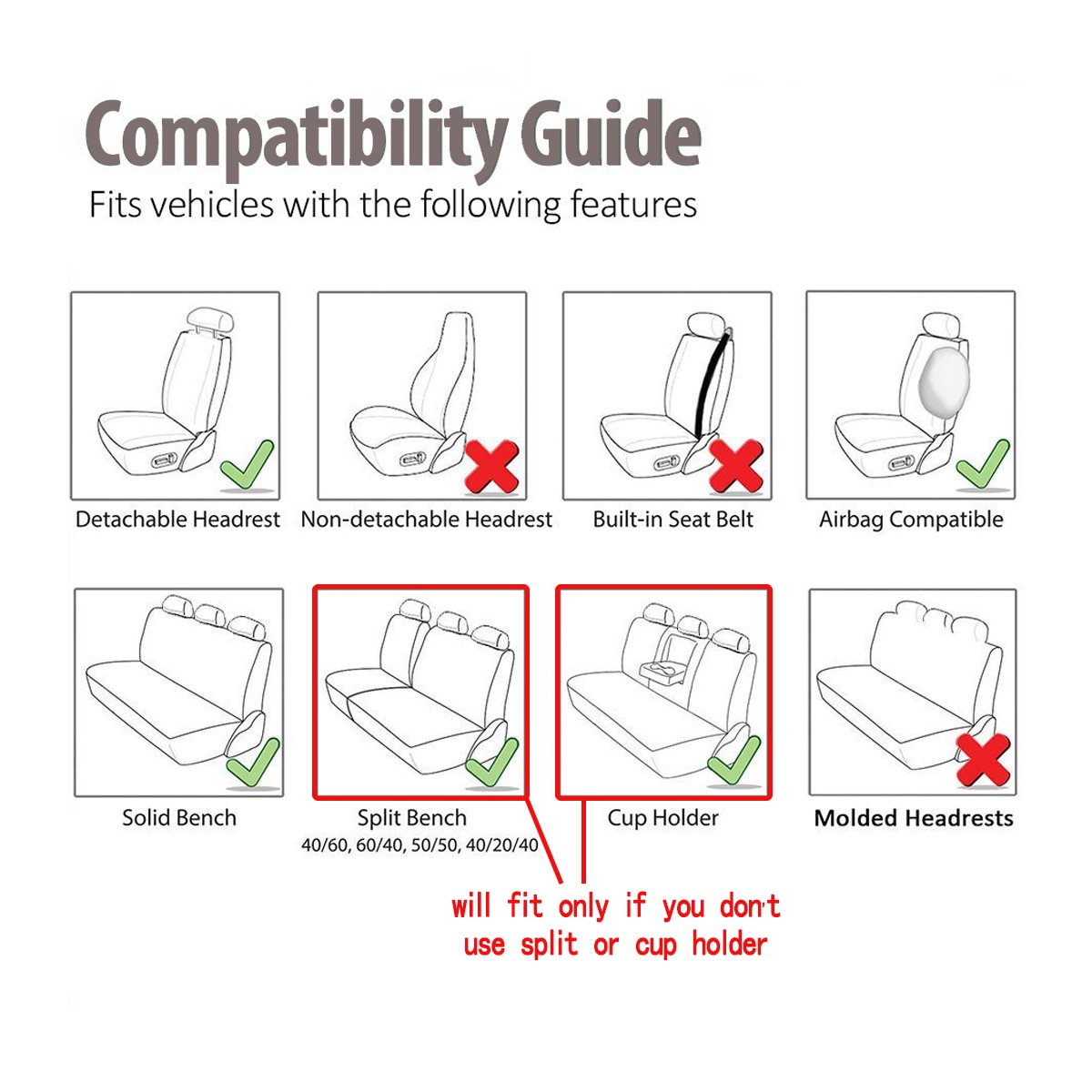 Compatibility Guide
Fits vehicles with the following features

Detachable Headrest

Non-detachable Headrest

Built-in Seat Belt

Airbag Compatible

Solid Bench

Split Bench
40/60, 60/40, 50/50, 40/20/40

Cup Holder

Molded Headrests

will fit only if you don't use split or cup holder