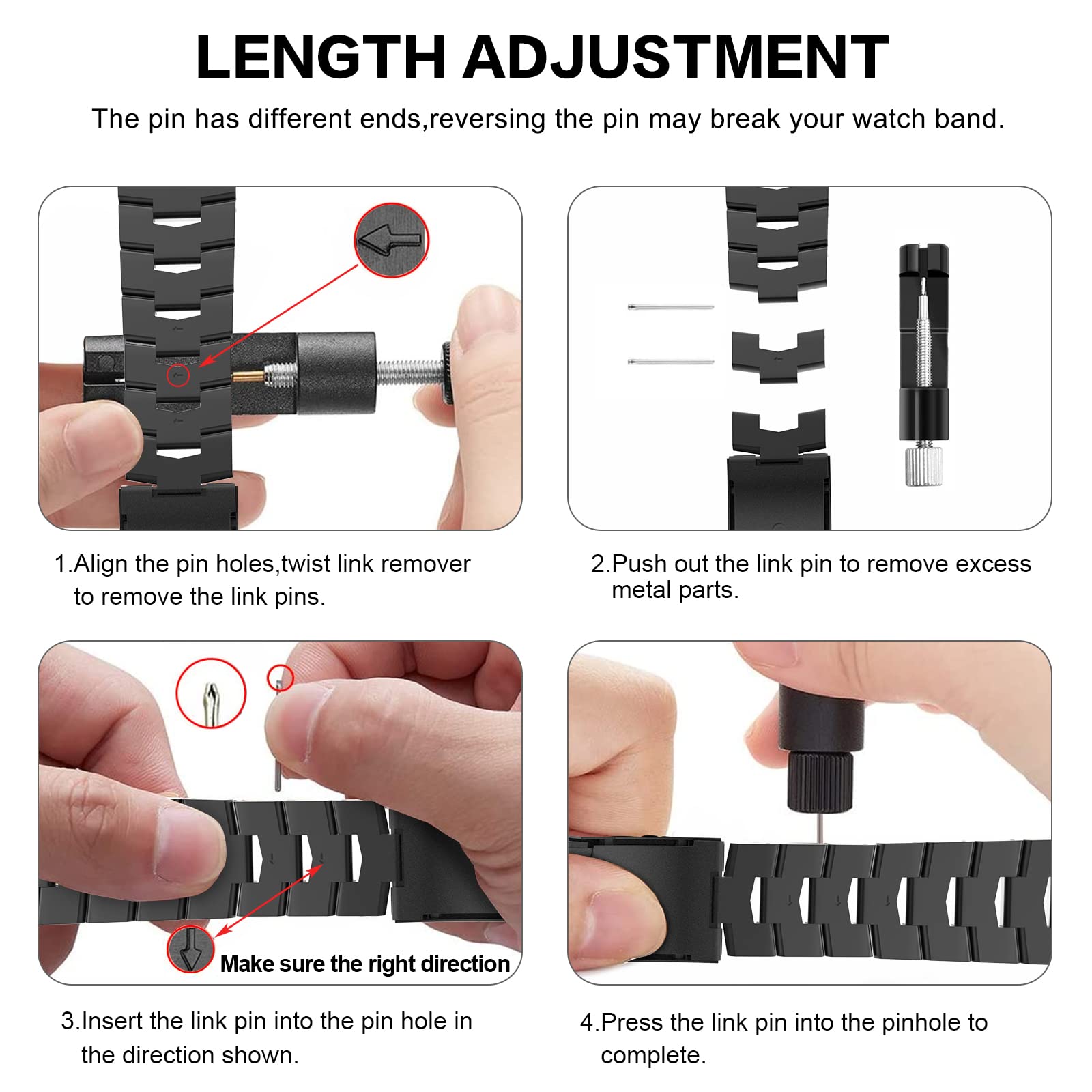 LENGTH ADJUSTMENT

The pin has different ends,reversing the pin may break your watch band.

1.Align the pin holes,twist link remover to remove the link pins.

2.Push out the link pin to remove excess metal parts.

Make sure the right direction

3.Insert the link pin into the pin hole in the direction shown.

4.Press the link pin into the pinhole to complete.