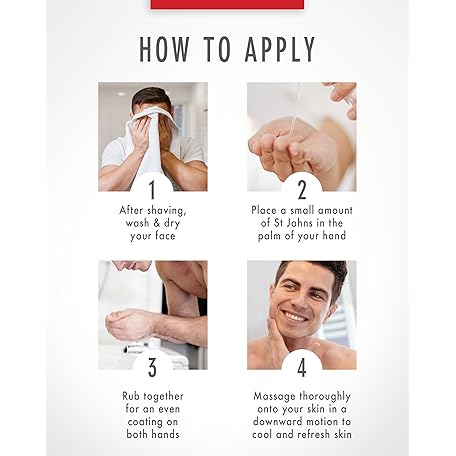 HOW TO APPLY

1
After shaving, wash & dry your face

2
Place a small amount of St Johns in the palm of your hand

3
Rub together for an even coating on both hands

4
Massage thoroughly onto your skin in a downward motion to cool and refresh skin