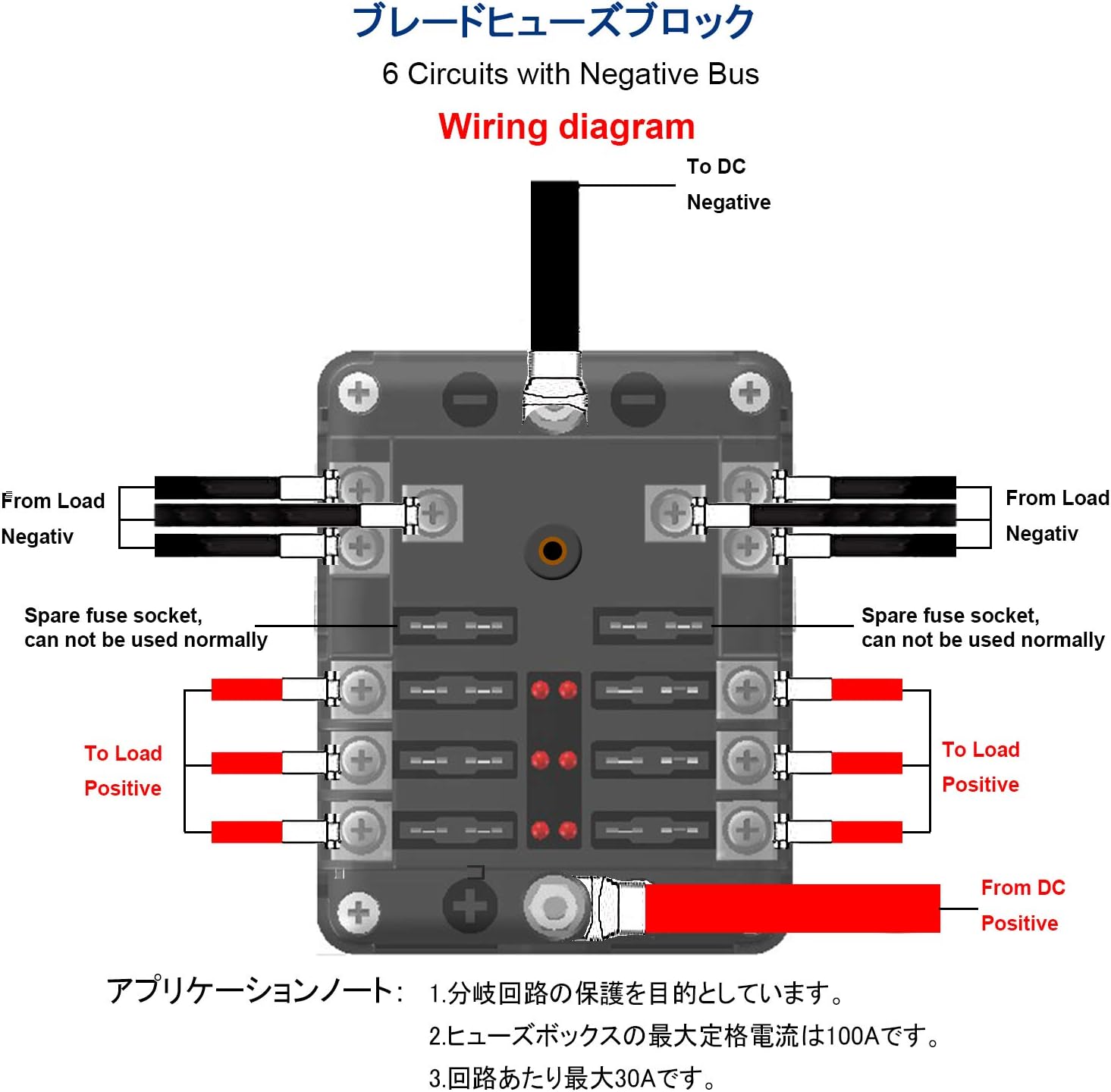 ブレードヒューズブロック

6 Circuits with Negative Bus

Wiring diagram

To DC
Negative

From Load
Negativ

From Load
Negativ

Spare fuse socket, can not be used normally

Spare fuse socket, can not be used normally

To Load
Positive

To Load
Positive

From DC
Positive

アプリケーションノート: 1.分岐回路の保護を目的としています。
2.ヒューズボックスの最大定格電流は100Aです。
3.回路あたり最大30Aです。