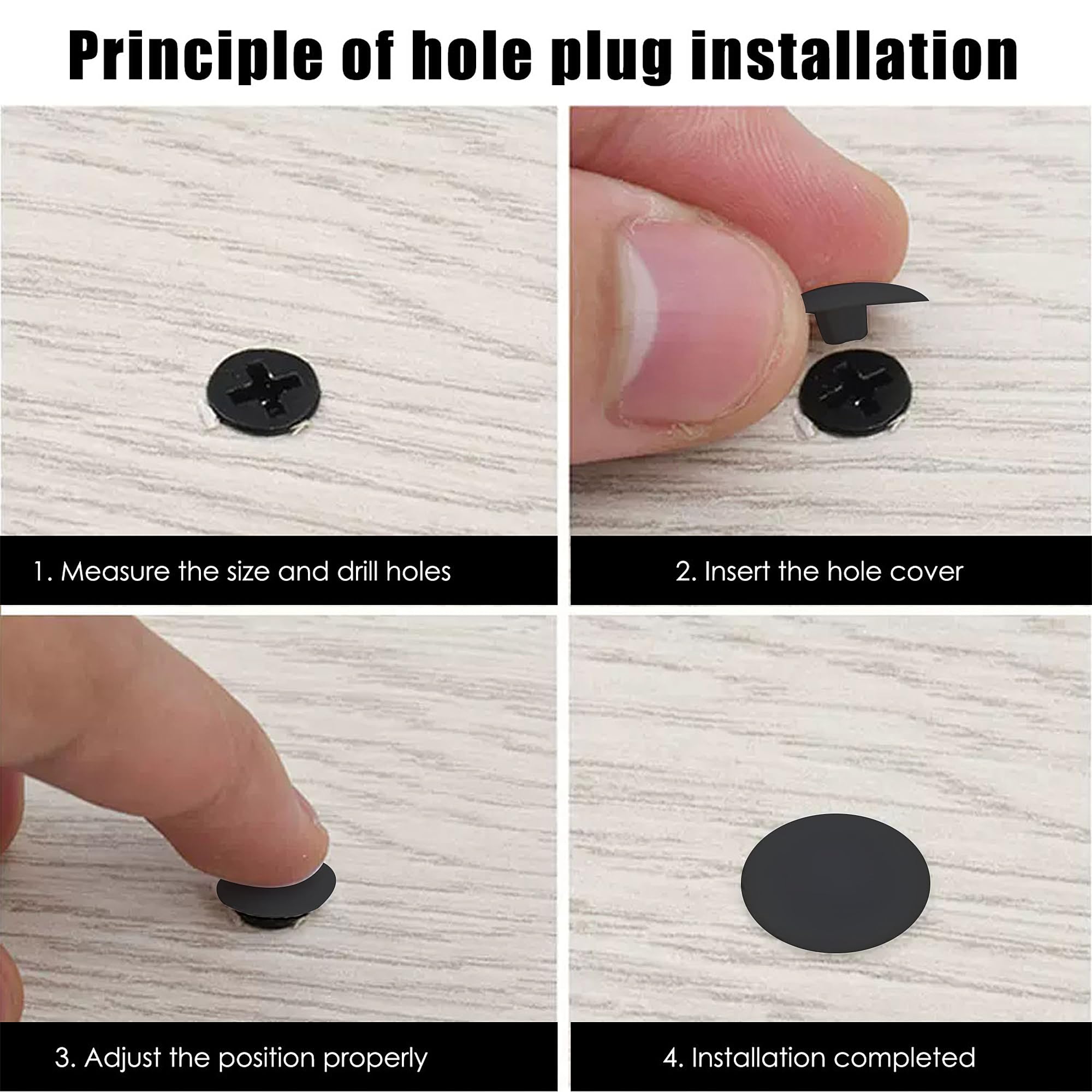 Principle of hole plug installation

1. Measure the size and drill holes

2. Insert the hole cover

3. Adjust the position properly

4. Installation completed