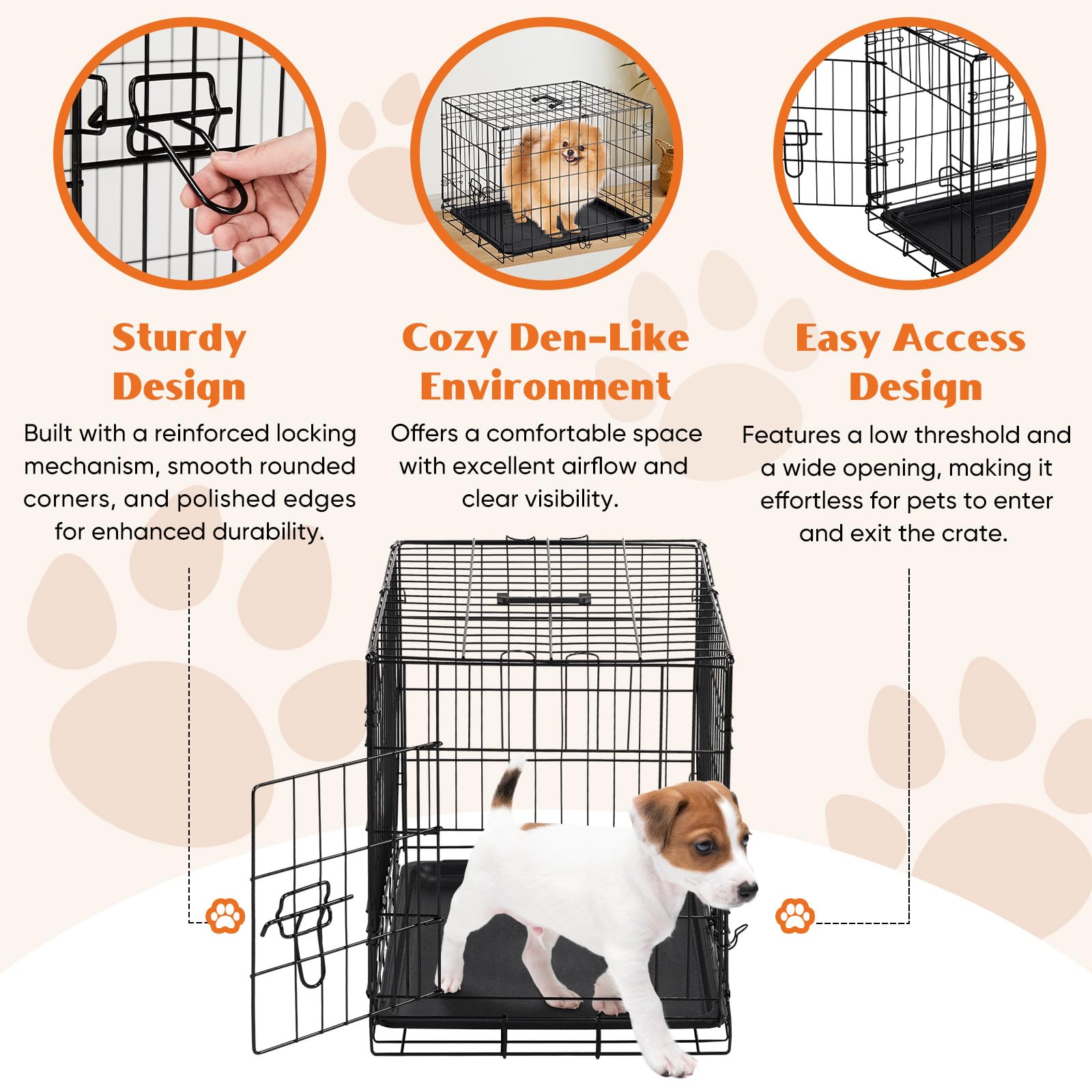 Sturdy Design

Built with a reinforced locking mechanism, smooth rounded corners, and polished edges for enhanced durability.

Cozy Den-Like Environment

Offers a comfortable space with excellent airflow and clear visibility.

Easy Access Design

Features a low threshold and a wide opening, making it effortless for pets to enter and exit the crate.