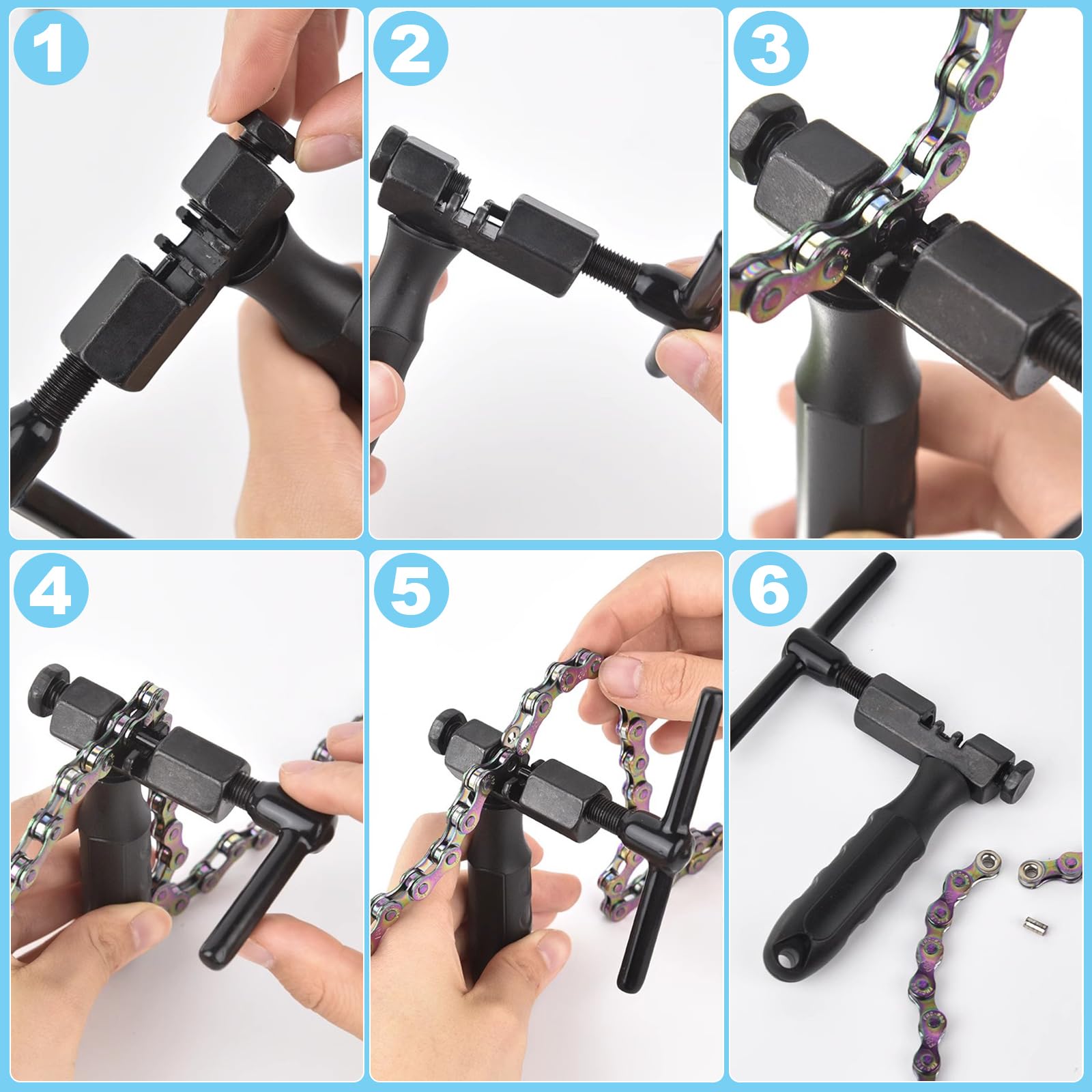 1

2

3

4

5

6