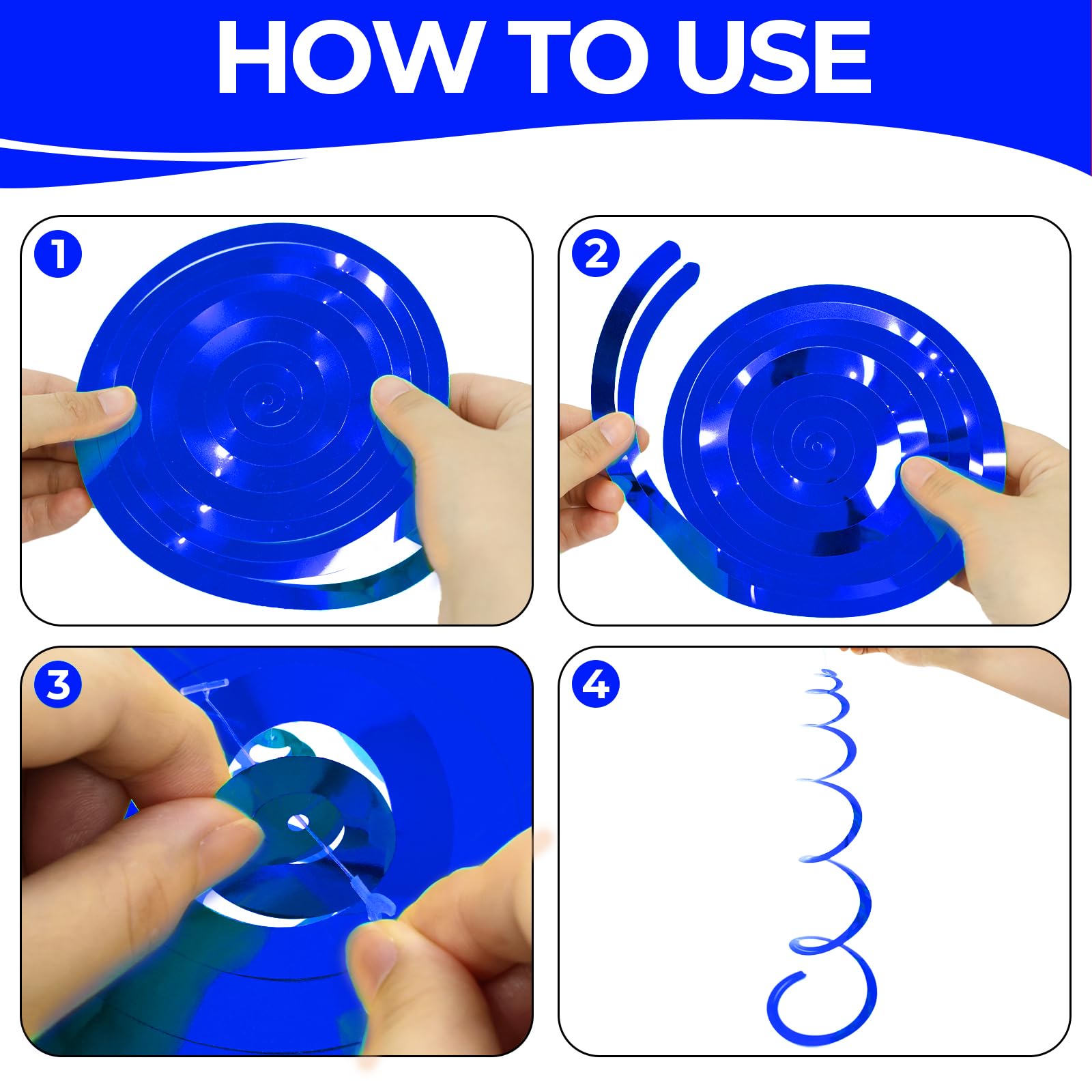 HOW TO USE

1

2

3

4