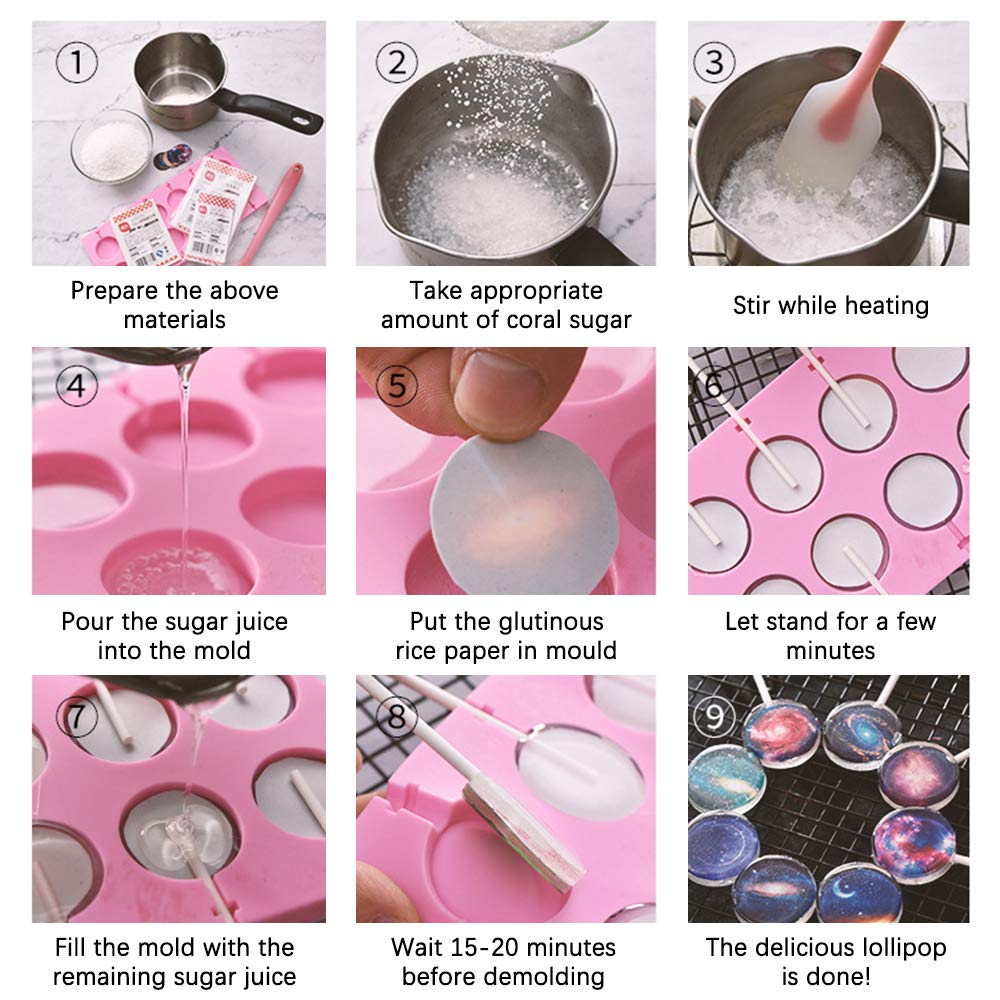 ①
Prepare the above materials

②
Take appropriate amount of coral sugar

③
Stir while heating

④
Pour the sugar juice into the mold

⑤
Put the glutinous rice paper in mould

⑥
Let stand for a few minutes

⑦
Fill the mold with the remaining sugar juice

⑧
Wait 15-20 minutes before demolding

⑨
The delicious lollipop is done!