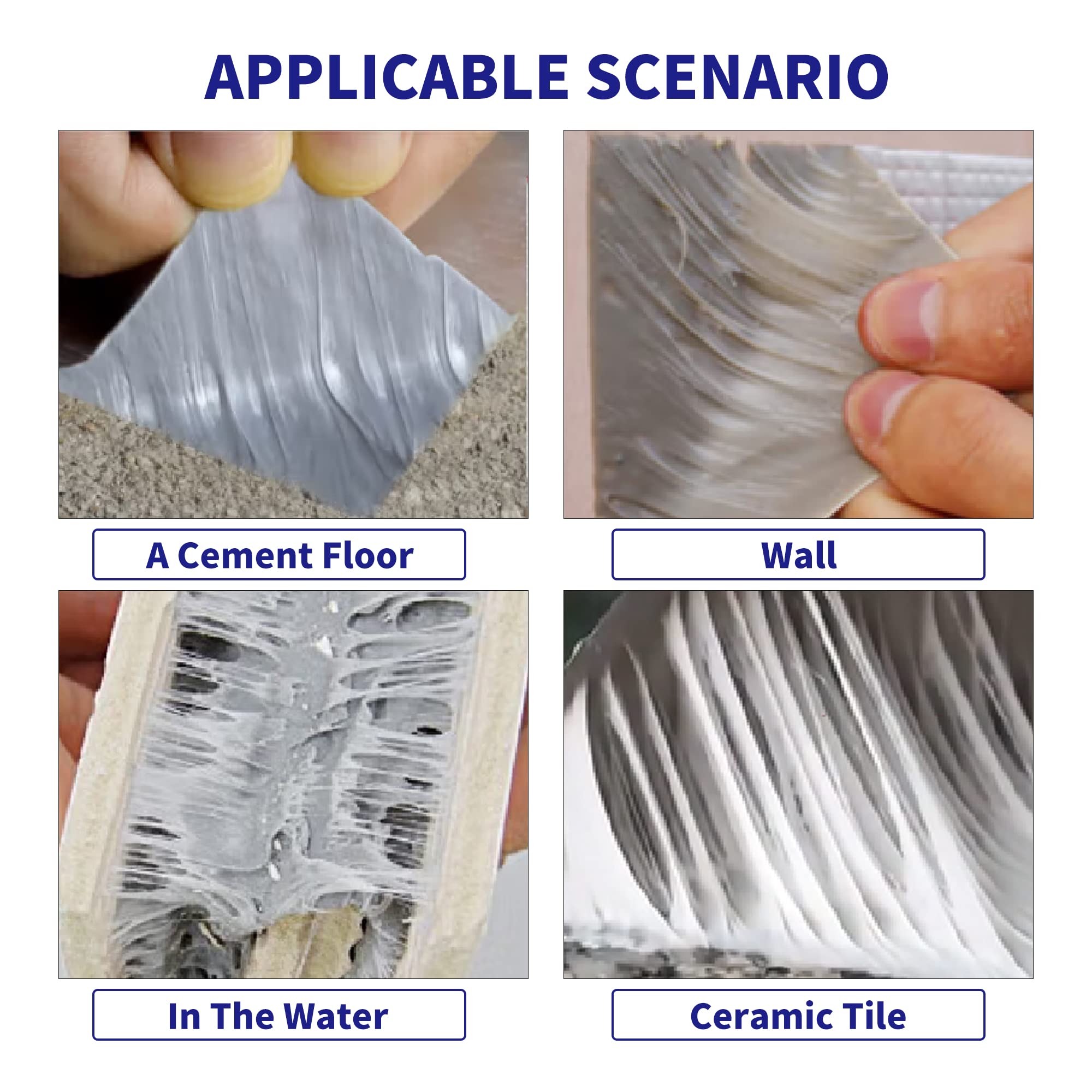 APPLICABLE SCENARIO

A Cement Floor

Wall

In The Water

Ceramic Tile