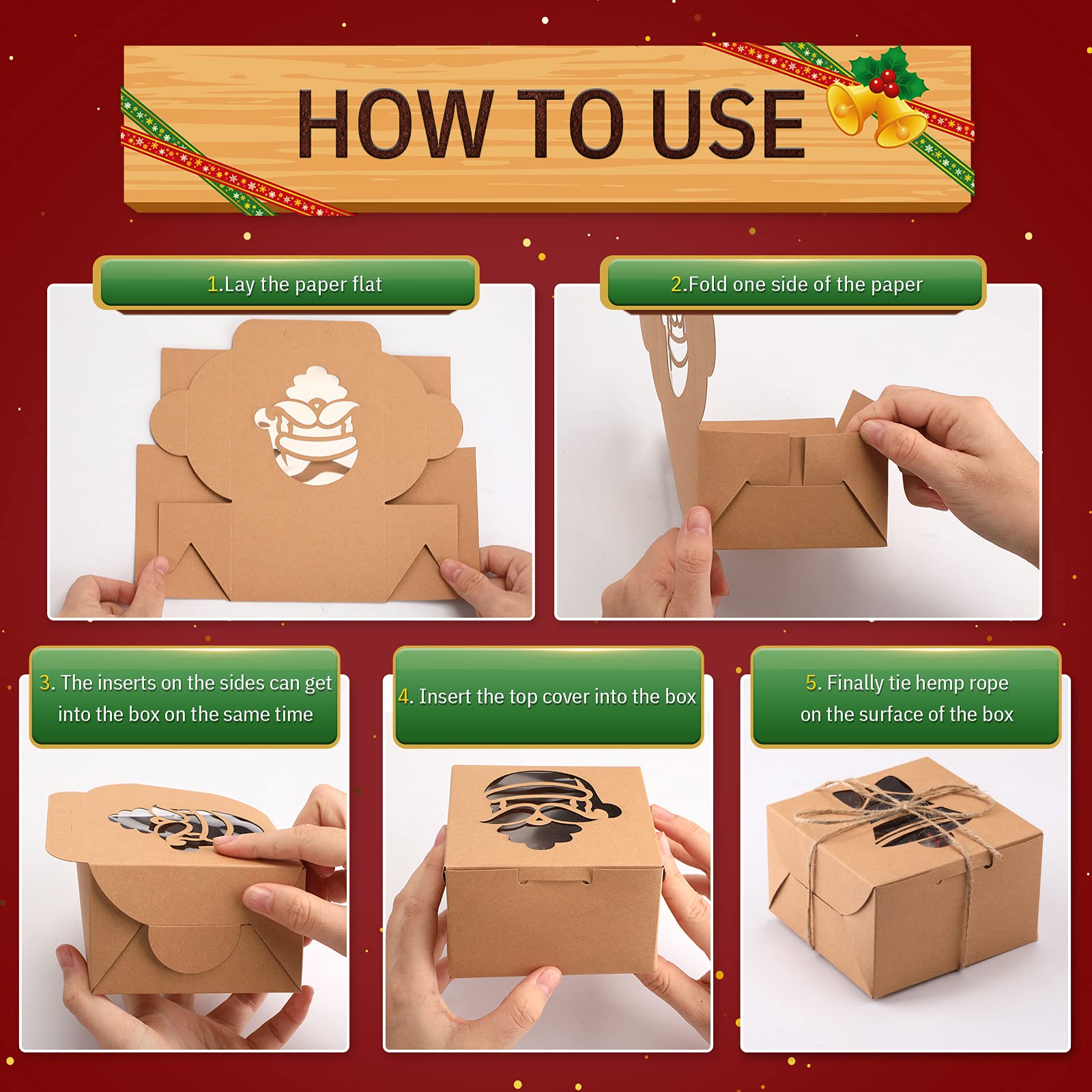 HOW TO USE

1.Lay the paper flat

2.Fold one side of the paper

3. The inserts on the sides can get into the box on the same time

4. Insert the top cover into the box

5. Finally tie hemp rope on the surface of the box