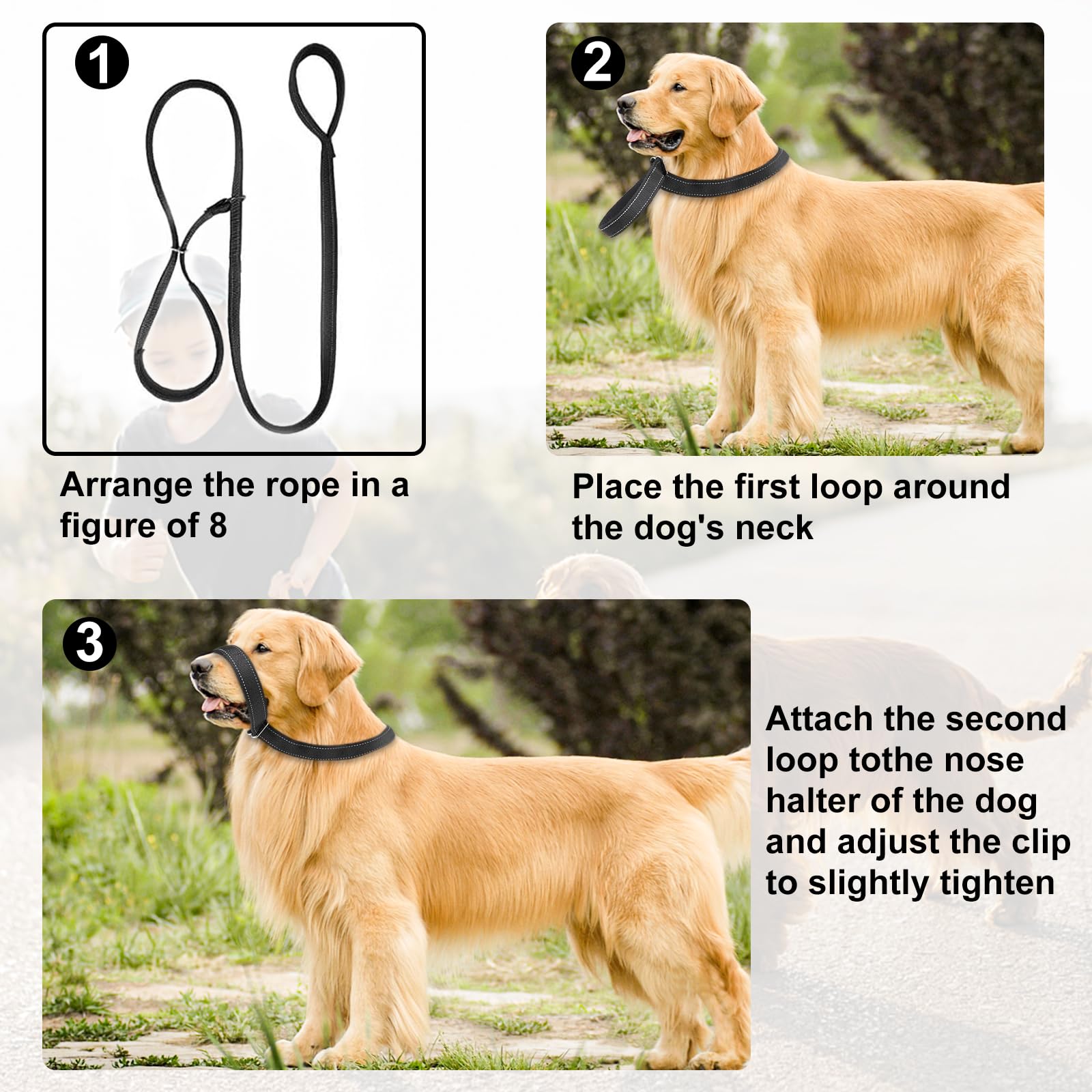 1

Arrange the rope in a figure of 8

2

Place the first loop around the dog's neck

3

Attach the second loop tothe nose halter of the dog and adjust the clip to slightly tighten