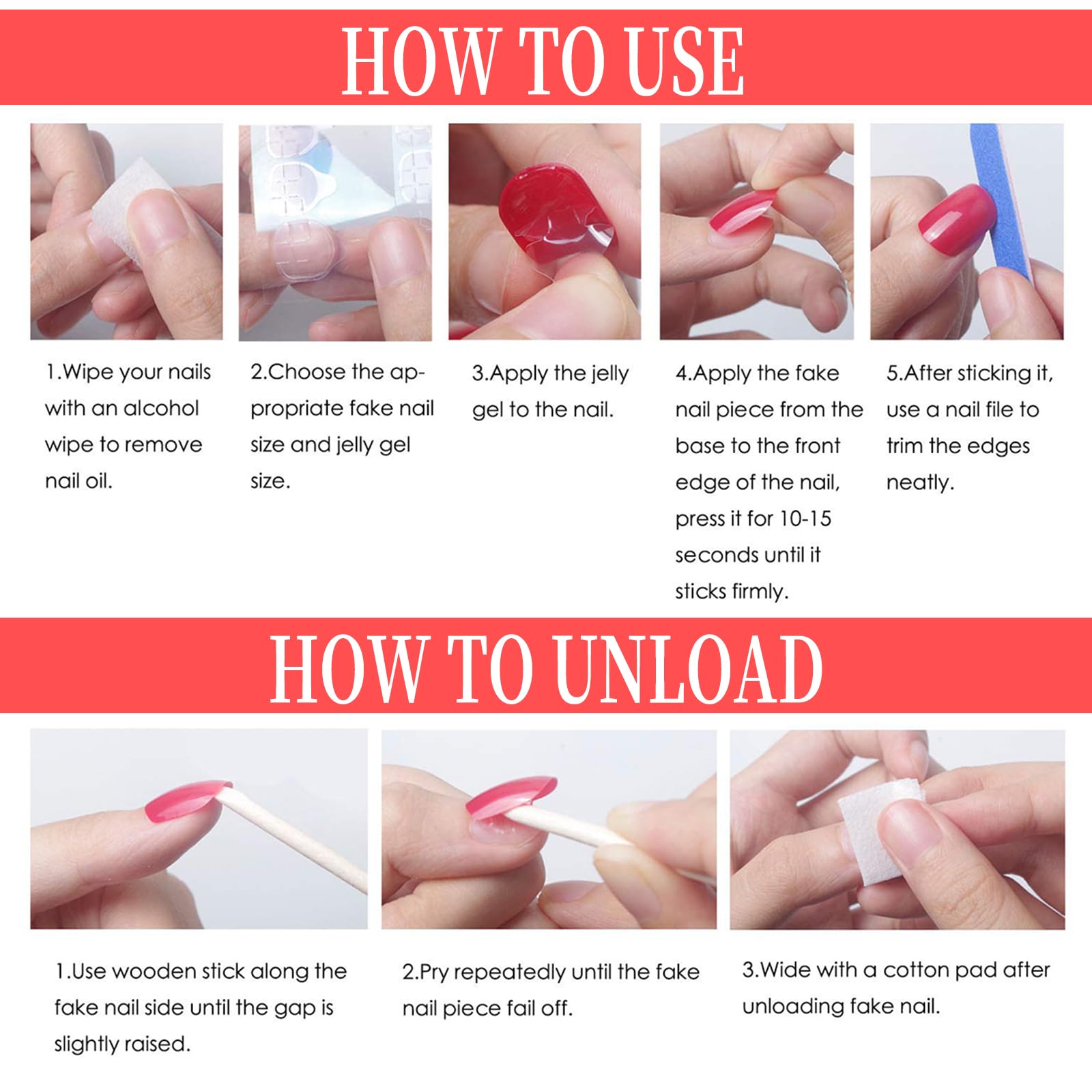 HOW TO USE

1.Wipe your nails with an alcohol wipe to remove nail oil.

2.Choose the appropriate fake nail size and jelly gel size.

3.Apply the jelly gel to the nail.

4.Apply the fake nail piece from the base to the front edge of the nail, press it for 10-15 seconds until it sticks firmly.

5.After sticking it, use a nail file to trim the edges neatly.

HOW TO UNLOAD

1.Use wooden stick along the fake nail side until the gap is slightly raised.

2.Pry repeatedly until the fake nail piece fail off.

3.Wide with a cotton pad after unloading fake nail.