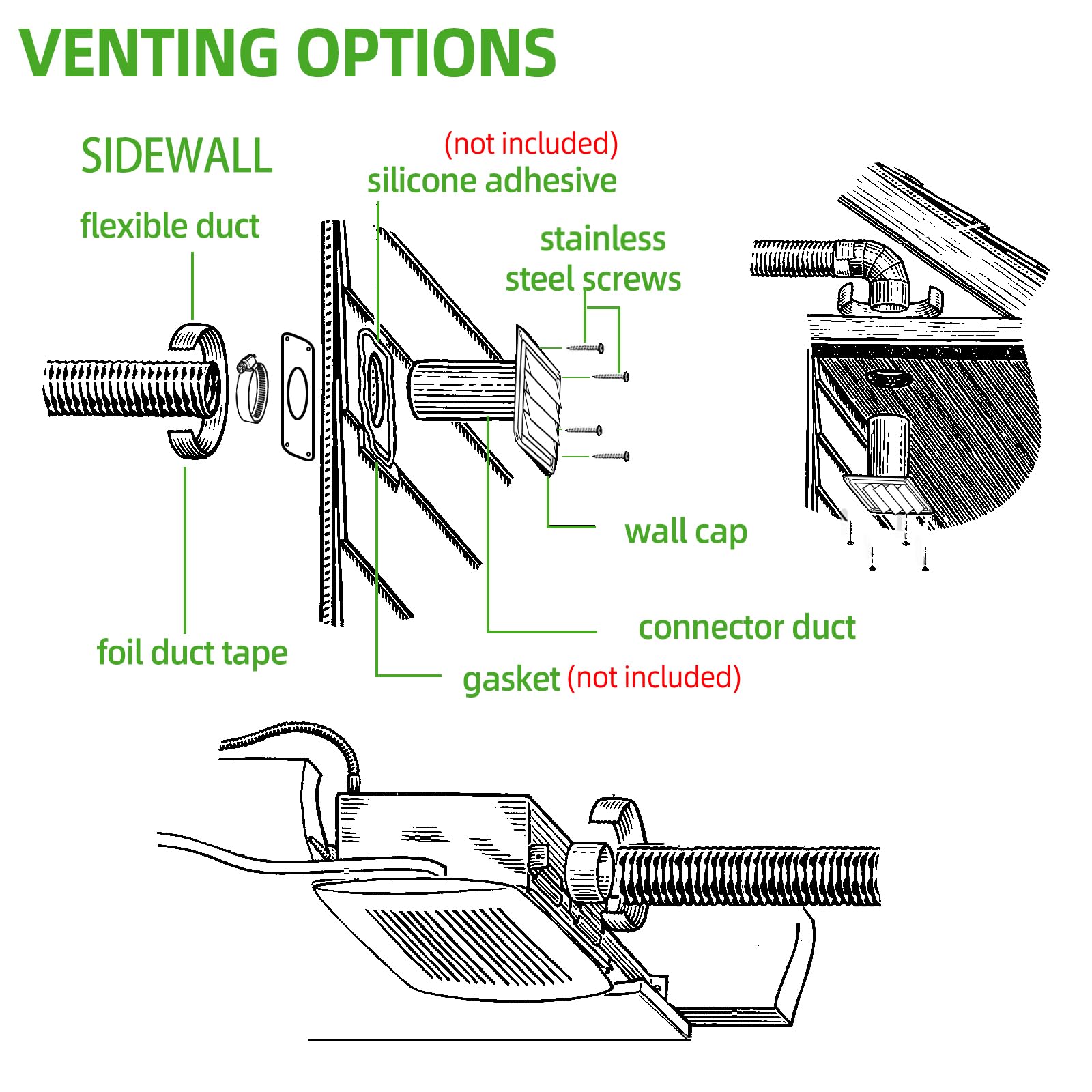 VENTING OPTIONS

SIDEWALL

(not included)
silicone adhesive

flexible duct

stainless steel screws

wall cap

connector duct

foil duct tape

gasket (not included)