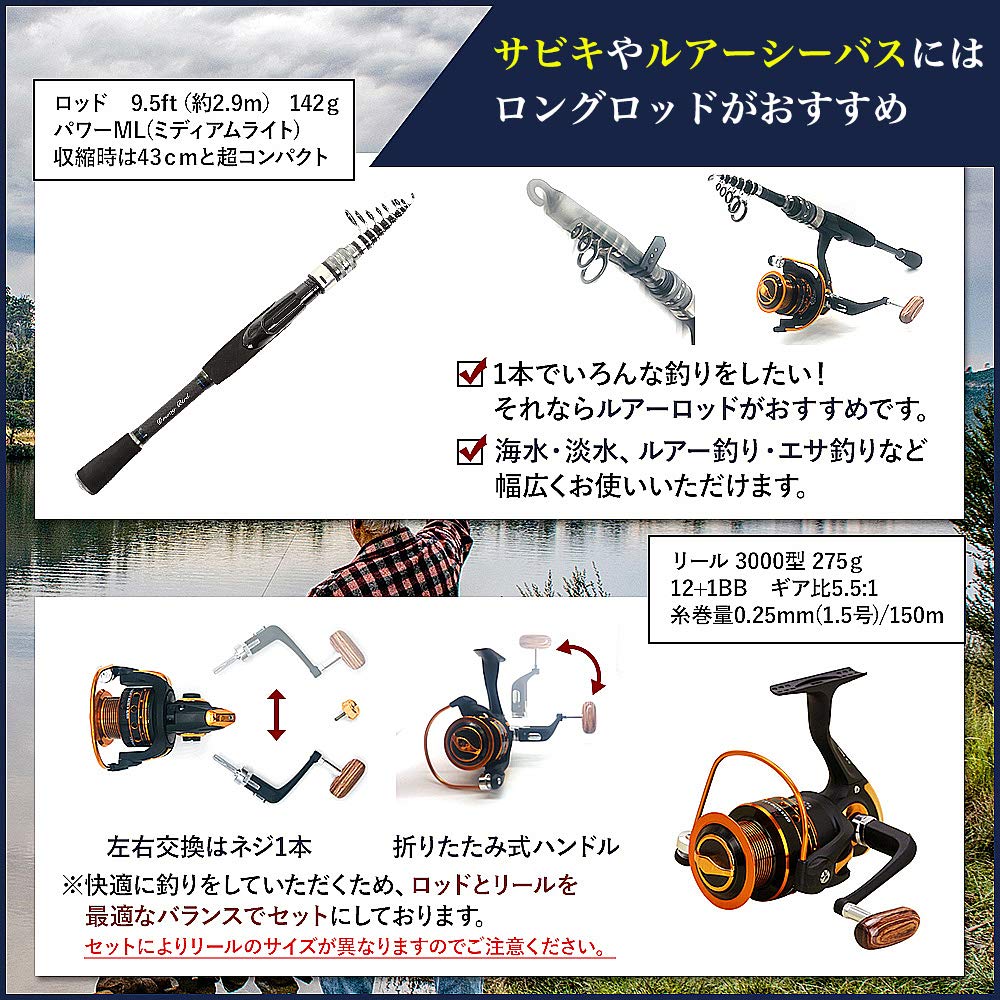 サビキやルアーシーバスには
ロングロッドがおすすめ

ロッド　9.5ft（約2.9m）　142g
パワーML（ミディアムライト）
収縮時は43cmと超コンパクト

1本でいろんな釣りをしたい！
それならルアーロッドがおすすめです。

海水・淡水、ルアー釣り・エサ釣りなど
幅広くお使いいただけます。

リール 3000型 275g
12+1BB　ギア比5.5:1
糸巻量0.25mm（1.5号）/150m

左右交換はネジ1本

折りたたみ式ハンドル

※快適に釣りをしていただくため、ロッドとリールを
最適なバランスでセットにしております。
セットによりリールのサイズが異なりますのでご注意ください。