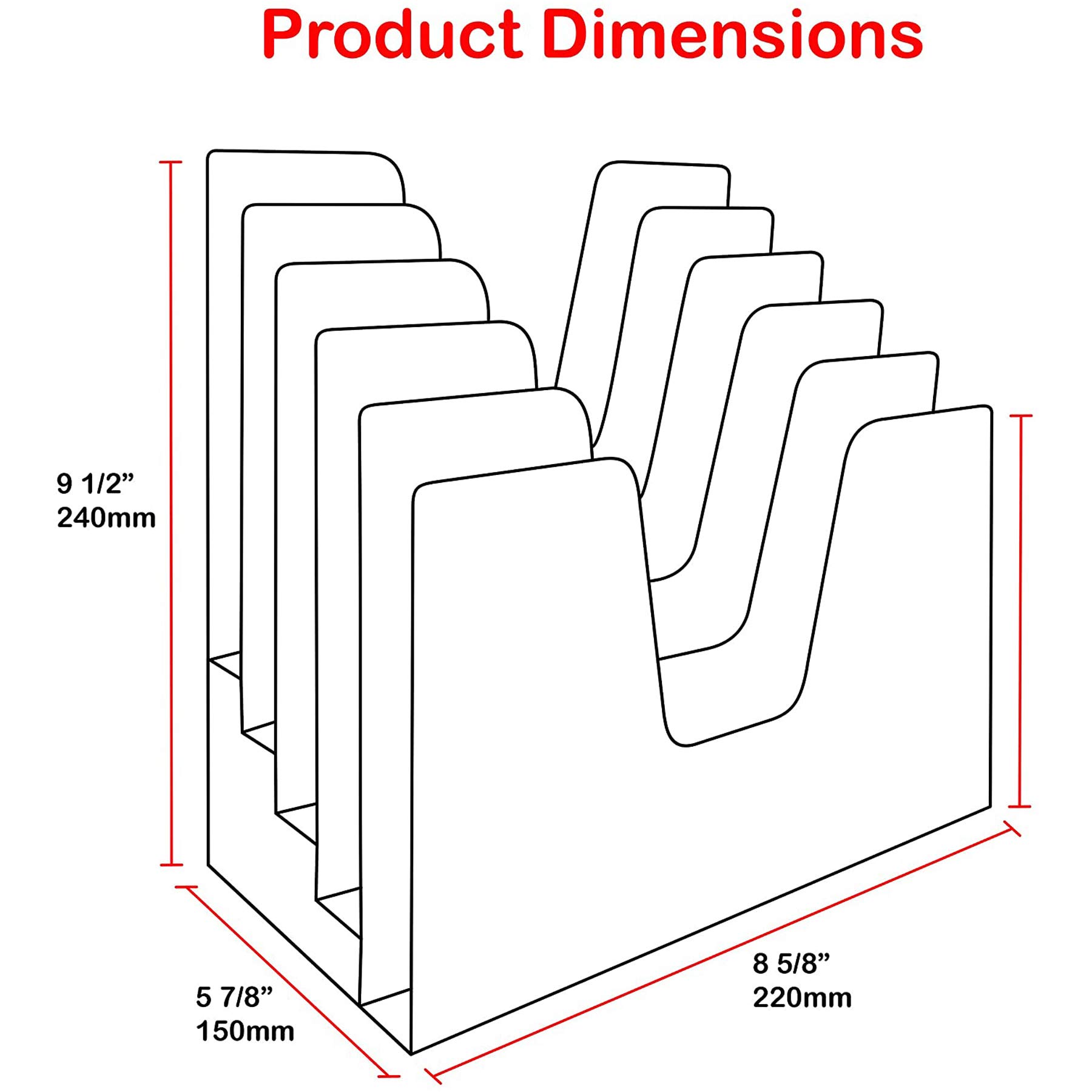 Product Dimensions

9 1/2”
240mm

5 7/8”
150mm

8 5/8”
220mm