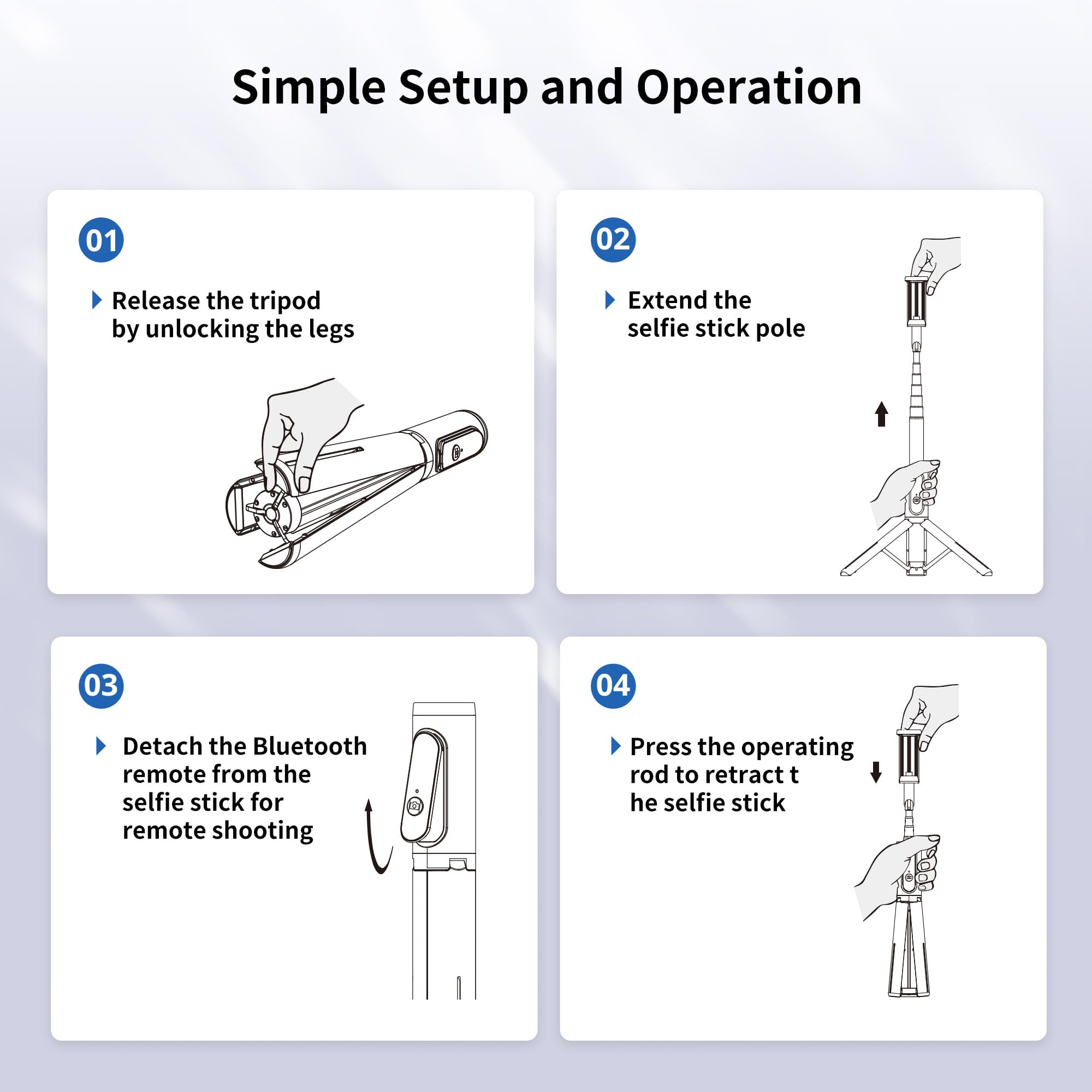 Simple Setup and Operation

01

Release the tripod by unlocking the legs

02

Extend the selfie stick pole

03

Detach the Bluetooth remote from the selfie stick for remote shooting

04

Press the operating rod to retract t he selfie stick