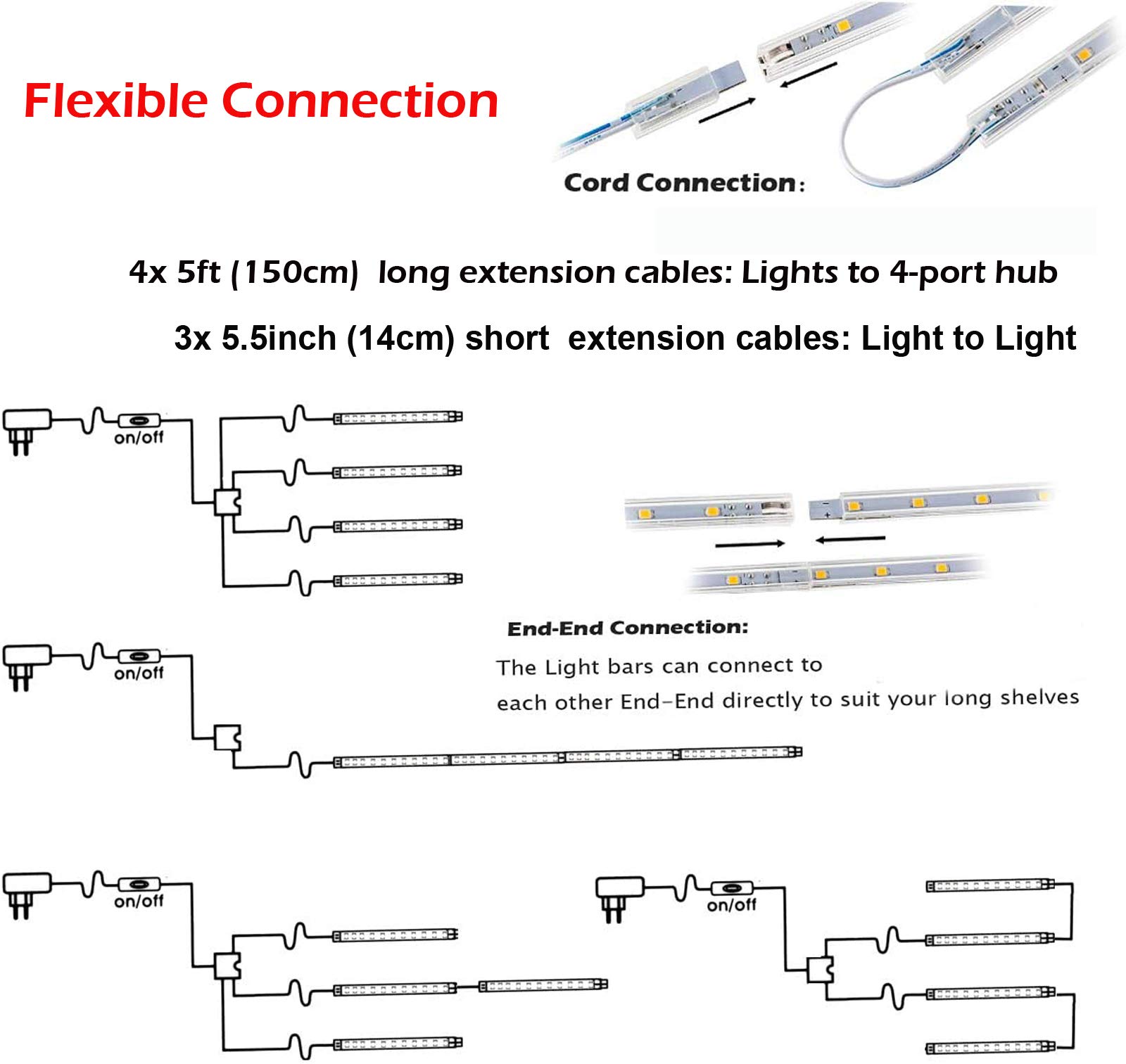 Flexible Connection

Cord Connection:

4x 5ft (150cm) long extension cables: Lights to 4-port hub

3x 5.5inch (14cm) short extension cables: Light to Light

on/off

End-End Connection:

The Light bars can connect to each other End-End directly to suit your long shelves

on/off

on/off

on/off