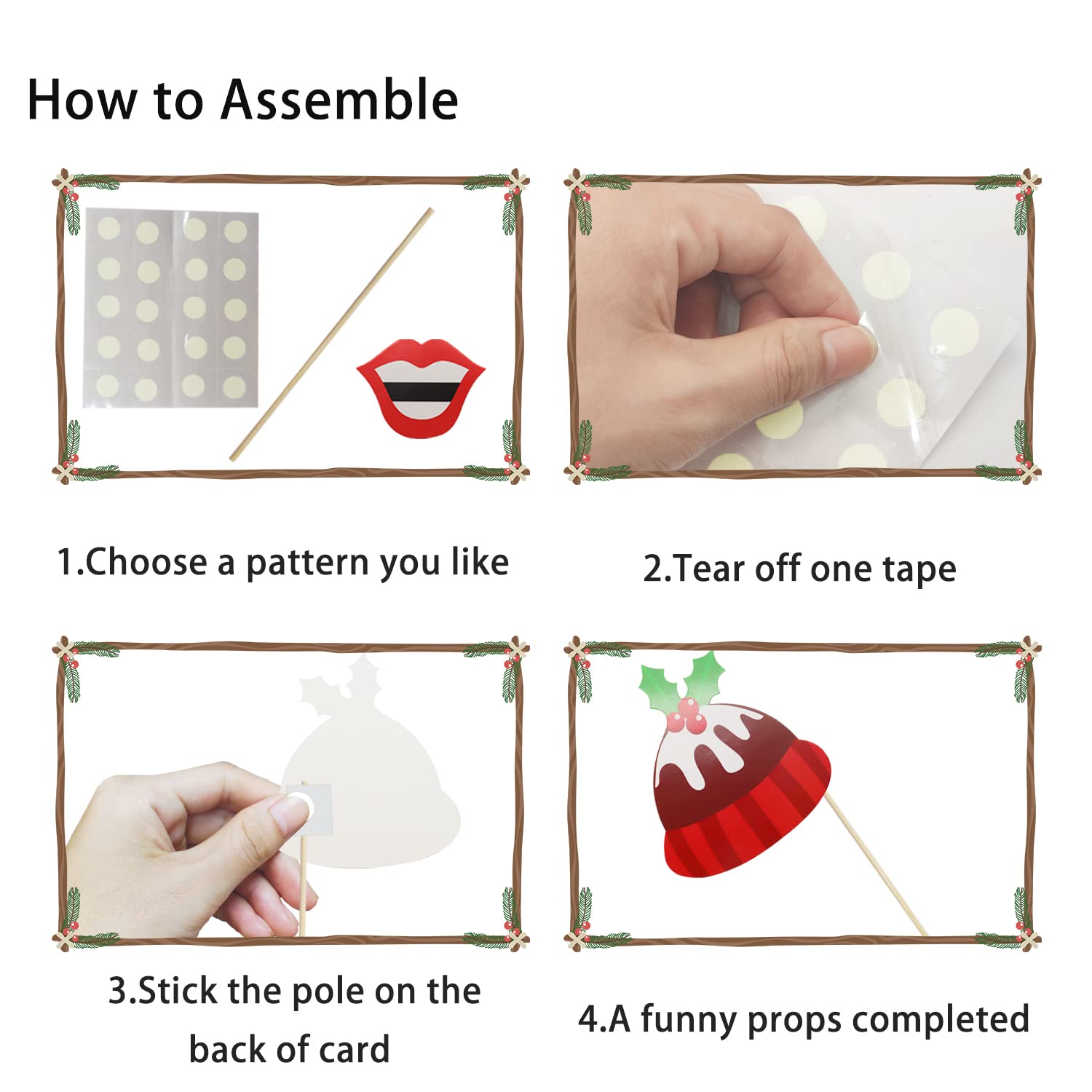 How to Assemble

1.Choose a pattern you like

2.Tear off one tape

3.Stick the pole on the back of card

4.A funny props completed