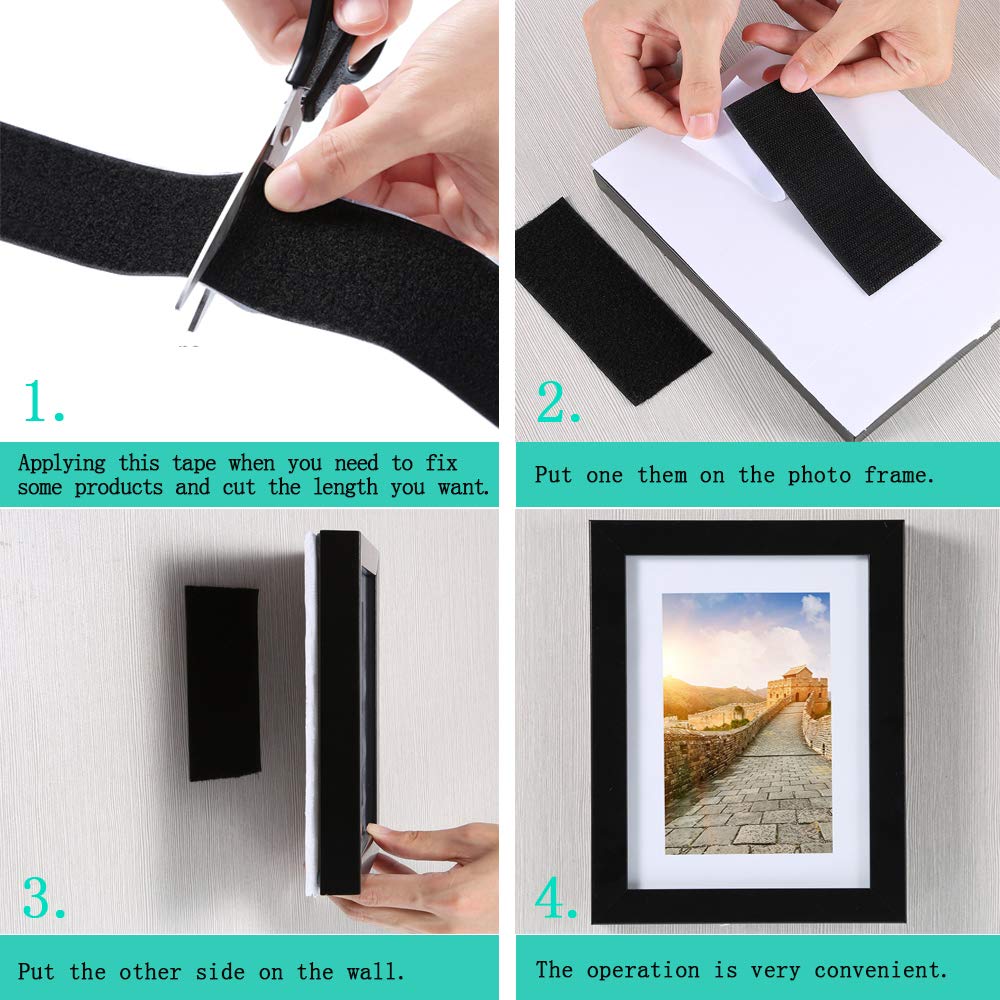 1.

Applying this tape when you need to fix some products and cut the length you want.

2.

Put one them on the photo frame.

3.

Put the other side on the wall.

4.

The operation is very convenient.