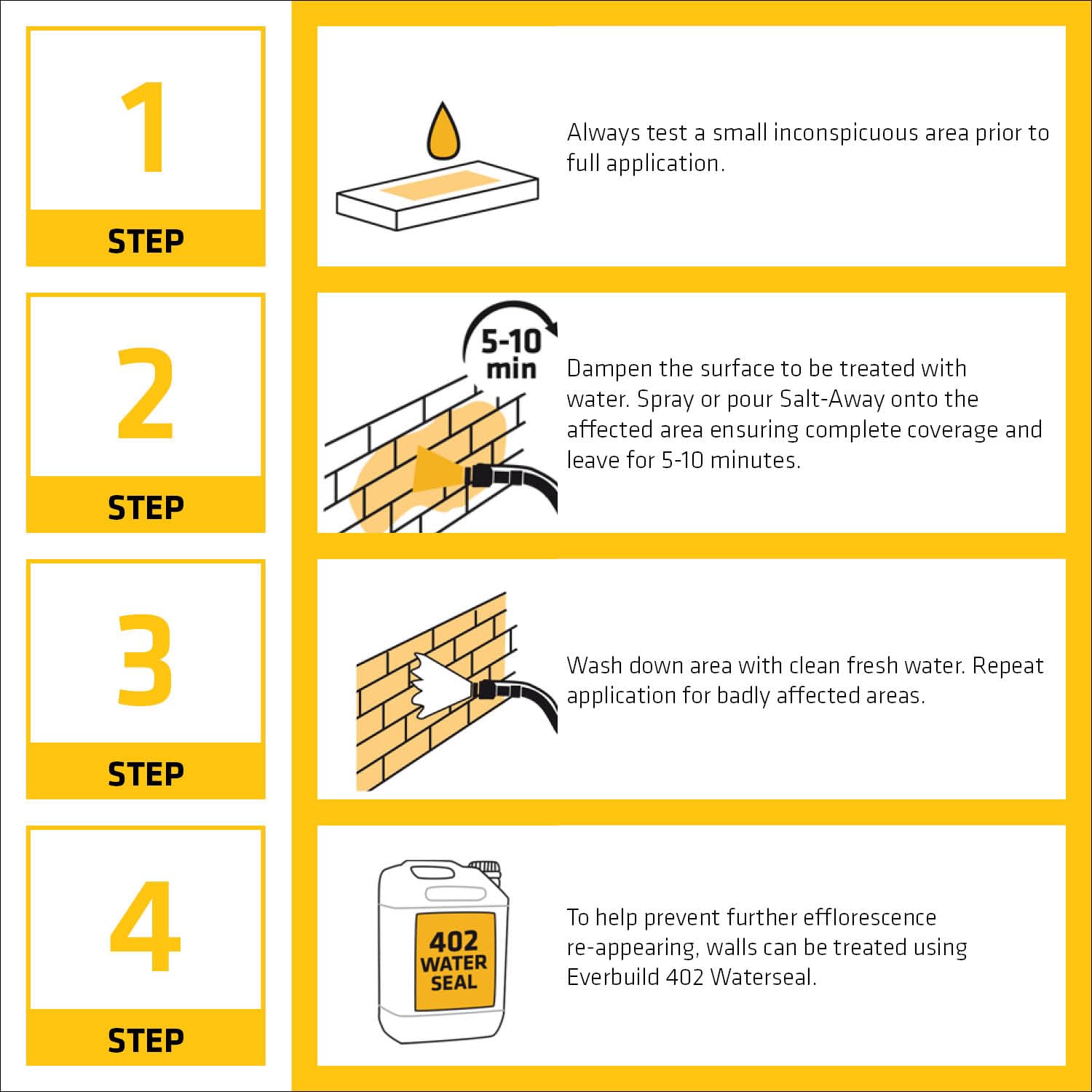 1
STEP

Always test a small inconspicuous area prior to full application.

2
STEP

5-10 min

Dampen the surface to be treated with water. Spray or pour Salt-Away onto the affected area ensuring complete coverage and leave for 5-10 minutes.

3
STEP

Wash down area with clean fresh water. Repeat application for badly affected areas.

4
STEP

402 WATER SEAL

To help prevent further efflorescence re-appearing, walls can be treated using Everbuild 402 Waterseal.