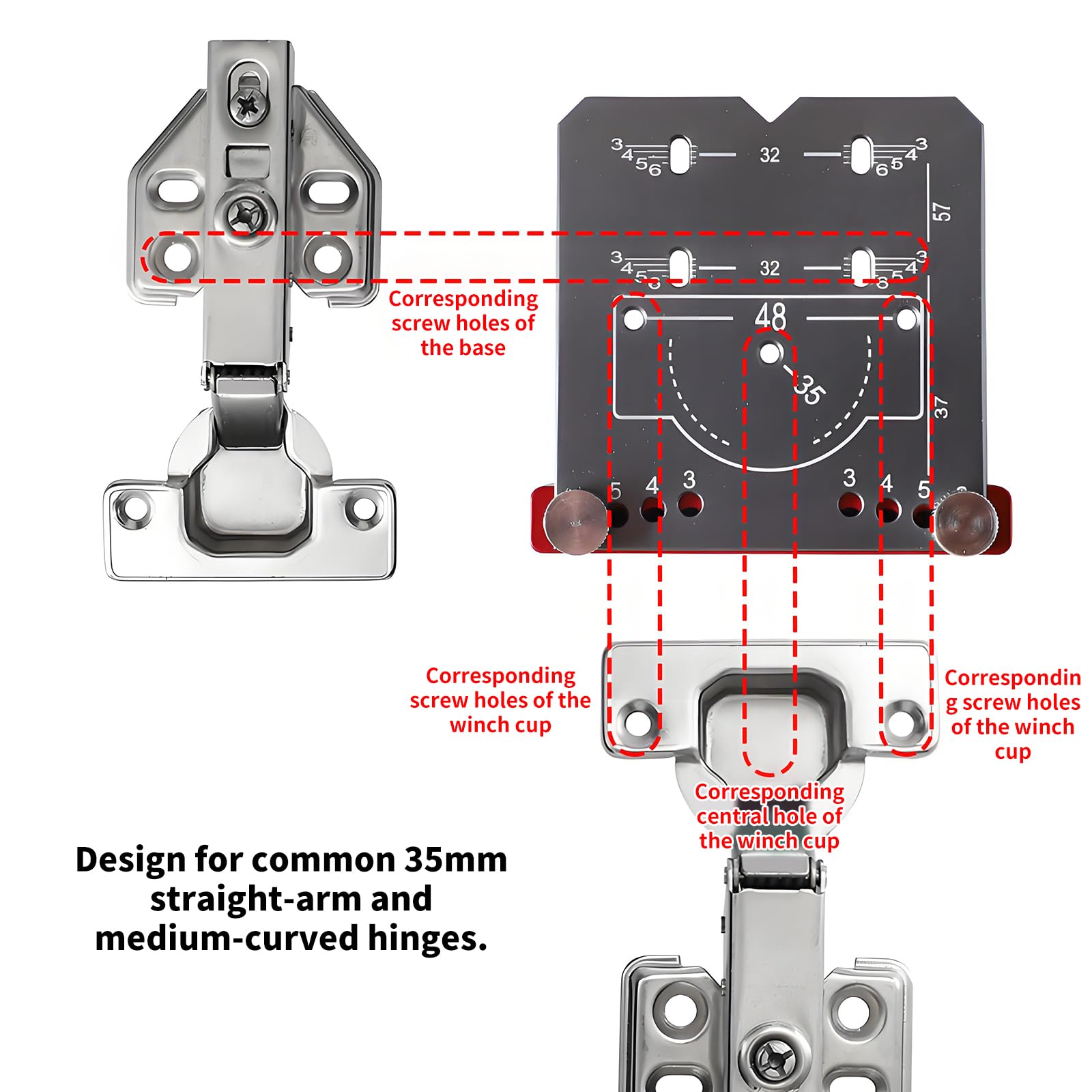 3 4 5 6 32 6 5 4 3

57

3 4 5 6 32 6 5 4 3

Corresponding screw holes of the base

48

35

37

5 4 3 3 4 5

Corresponding screw holes of the winch cup

Correspondin g screw holes of the winch cup

Corresponding central hole of the winch cup

Design for common 35mm straight-arm and medium-curved hinges.