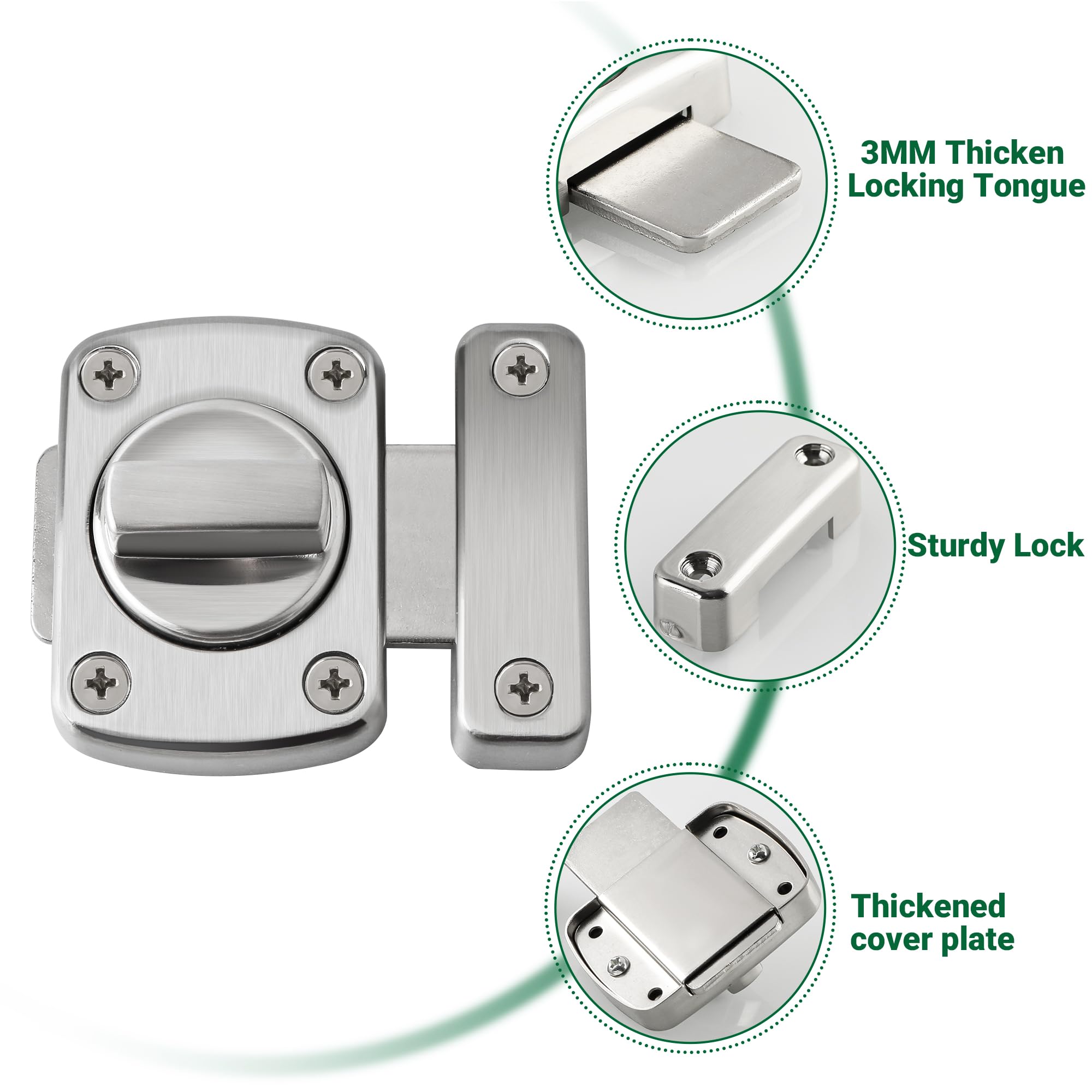 3MM Thicken Locking Tongue

Sturdy Lock

Thickened cover plate