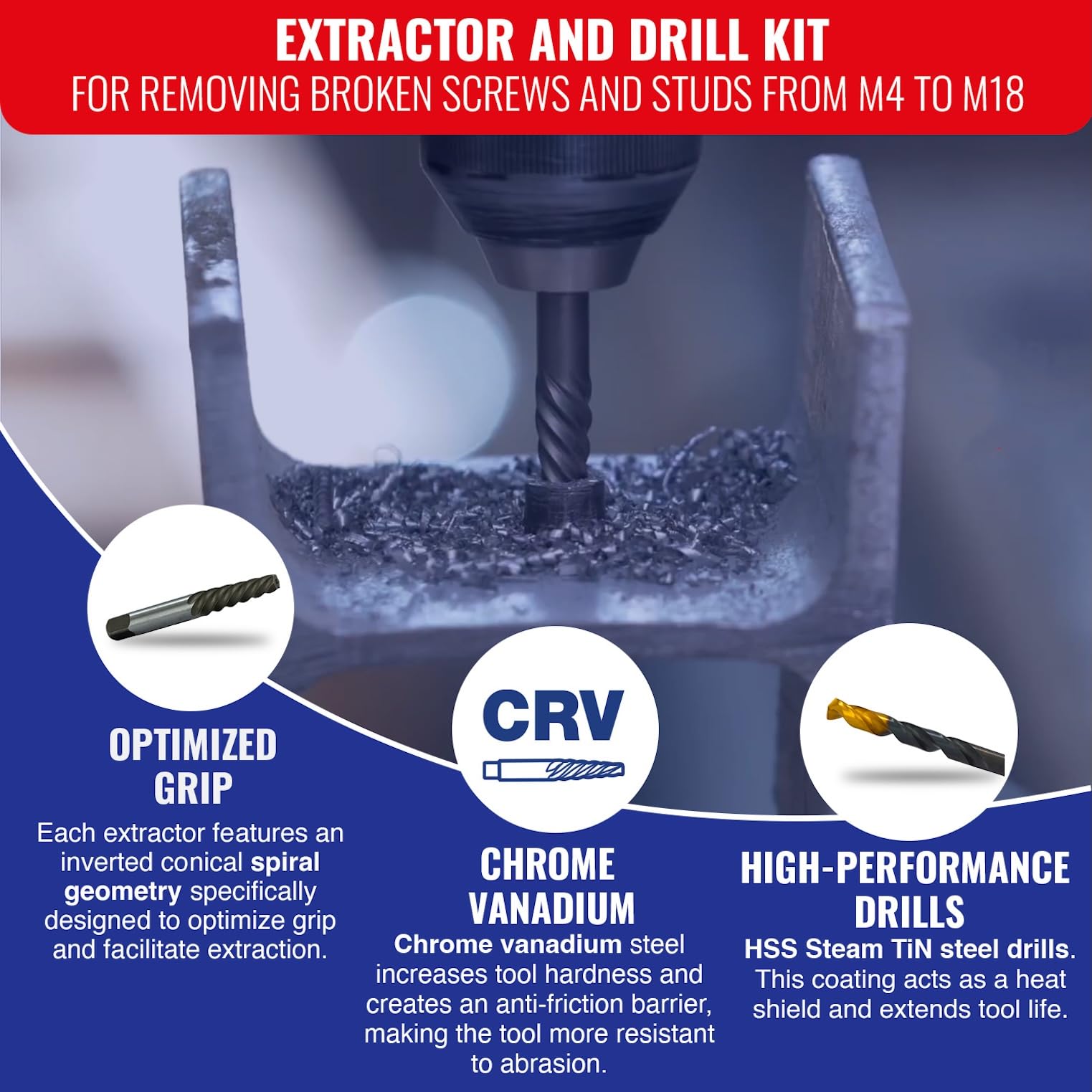 EXTRACTOR AND DRILL KIT
FOR REMOVING BROKEN SCREWS AND STUDS FROM M4 TO M18

OPTIMIZED GRIP
Each extractor features an inverted conical spiral geometry specifically designed to optimize grip and facilitate extraction.

CRV

CHROME VANADIUM
Chrome vanadium steel increases tool hardness and creates an anti-friction barrier, making the tool more resistant to abrasion.

HIGH-PERFORMANCE DRILLS
HSS Steam TiN steel drills. This coating acts as a heat shield and extends tool life.