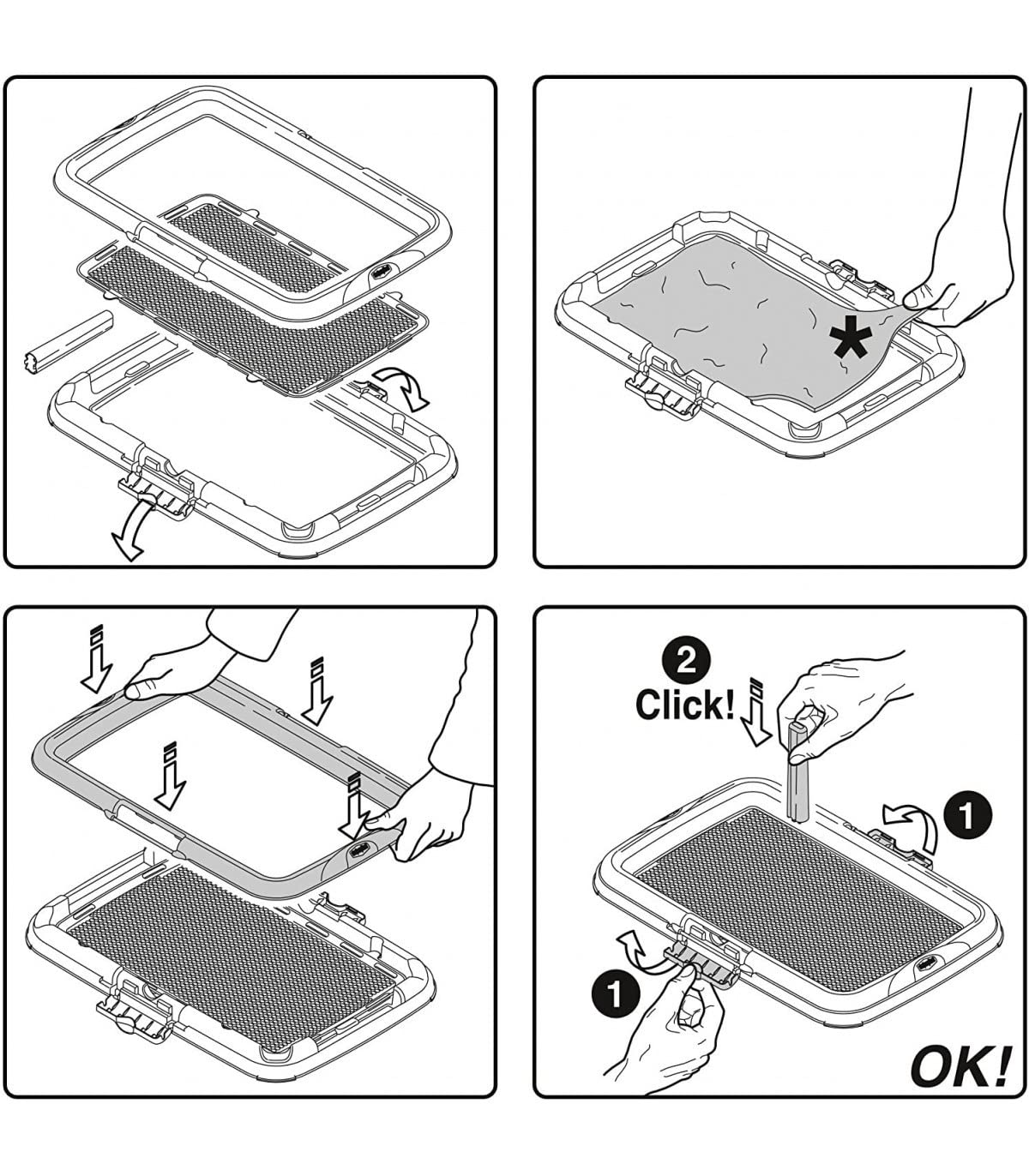 *

2
Click!

1

1

OK!