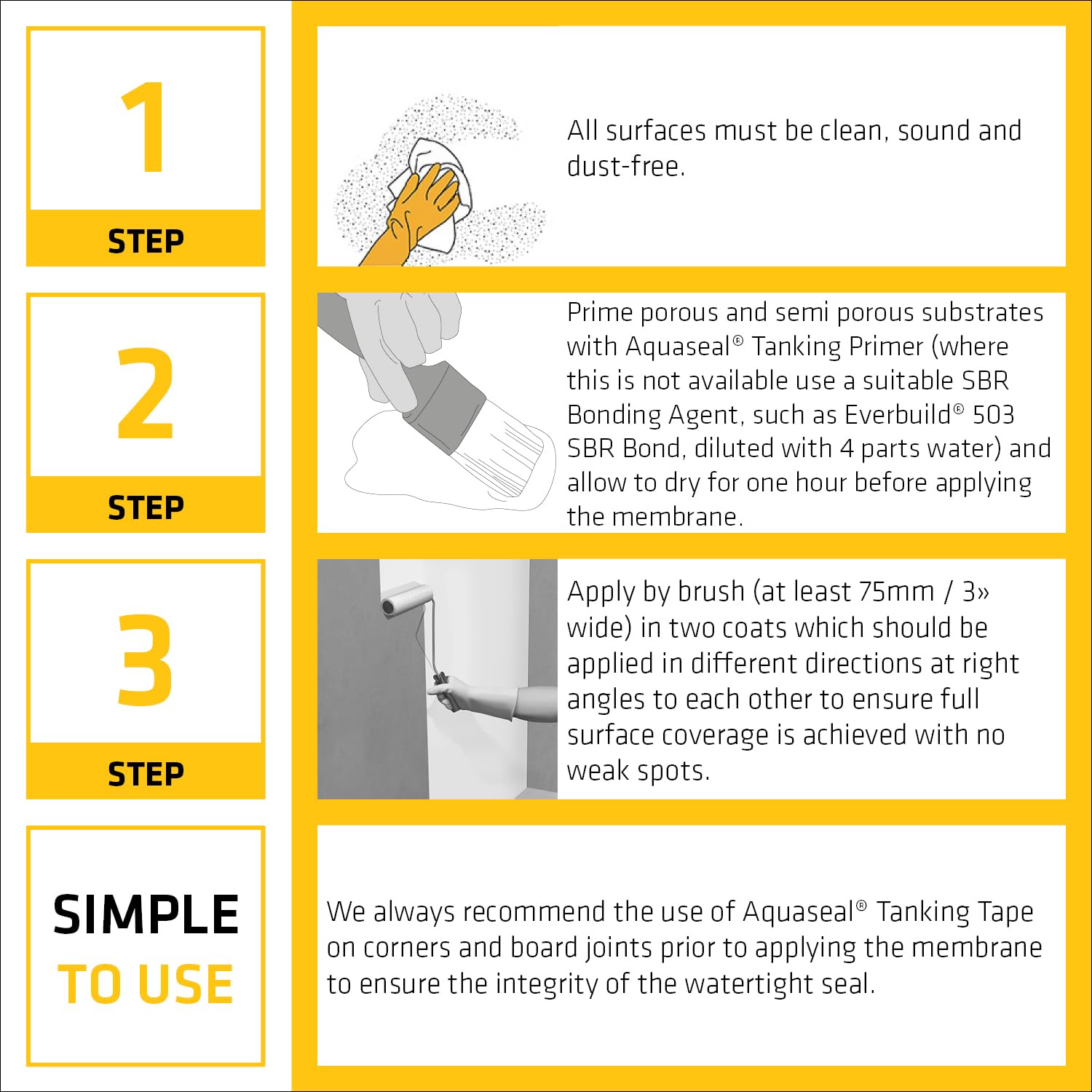 1
STEP

All surfaces must be clean, sound and dust-free.

2
STEP

Prime porous and semi porous substrates with Aquaseal® Tanking Primer (where this is not available use a suitable SBR Bonding Agent, such as Everbuild® 503 SBR Bond, diluted with 4 parts water) and allow to dry for one hour before applying the membrane.

3
STEP

Apply by brush (at least 75mm / 3» wide) in two coats which should be applied in different directions at right angles to each other to ensure full surface coverage is achieved with no weak spots.

SIMPLE
TO USE

We always recommend the use of Aquaseal® Tanking Tape on corners and board joints prior to applying the membrane to ensure the integrity of the watertight seal.