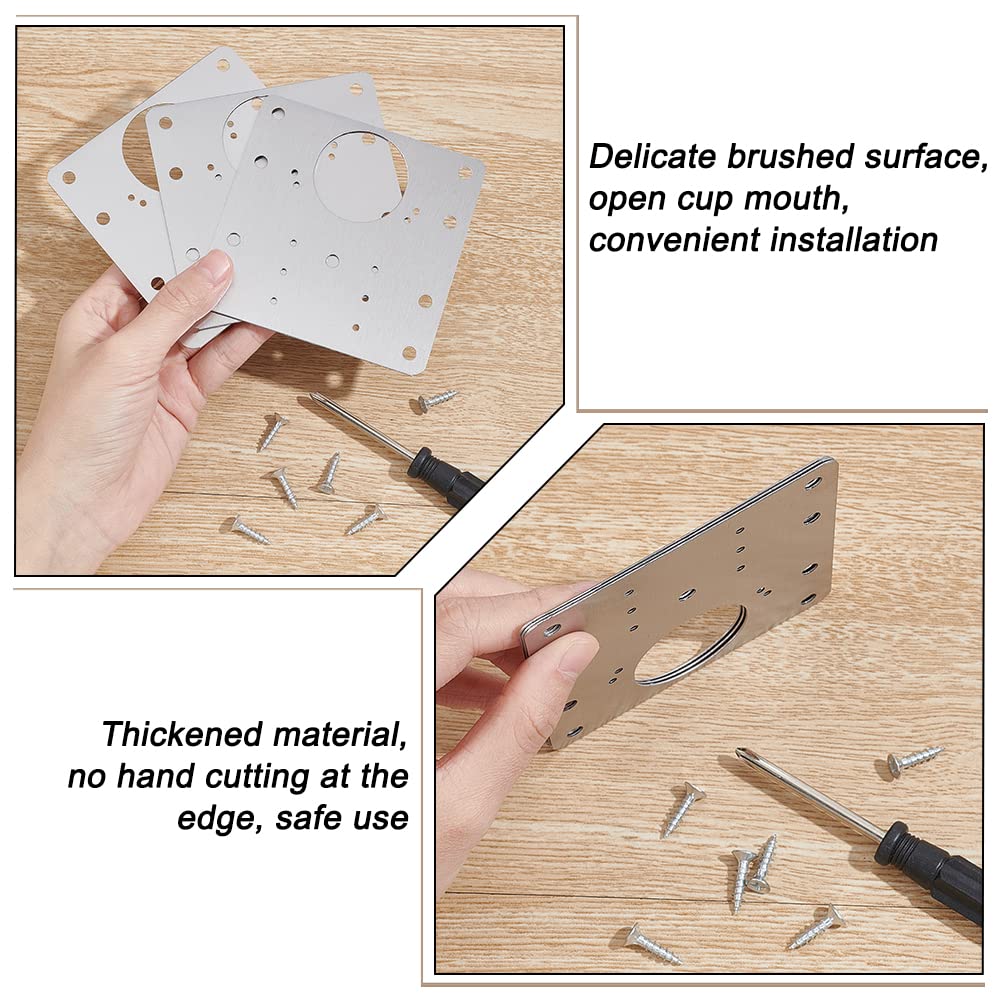 Delicate brushed surface, open cup mouth, convenient installation

Thickened material, no hand cutting at the edge, safe use