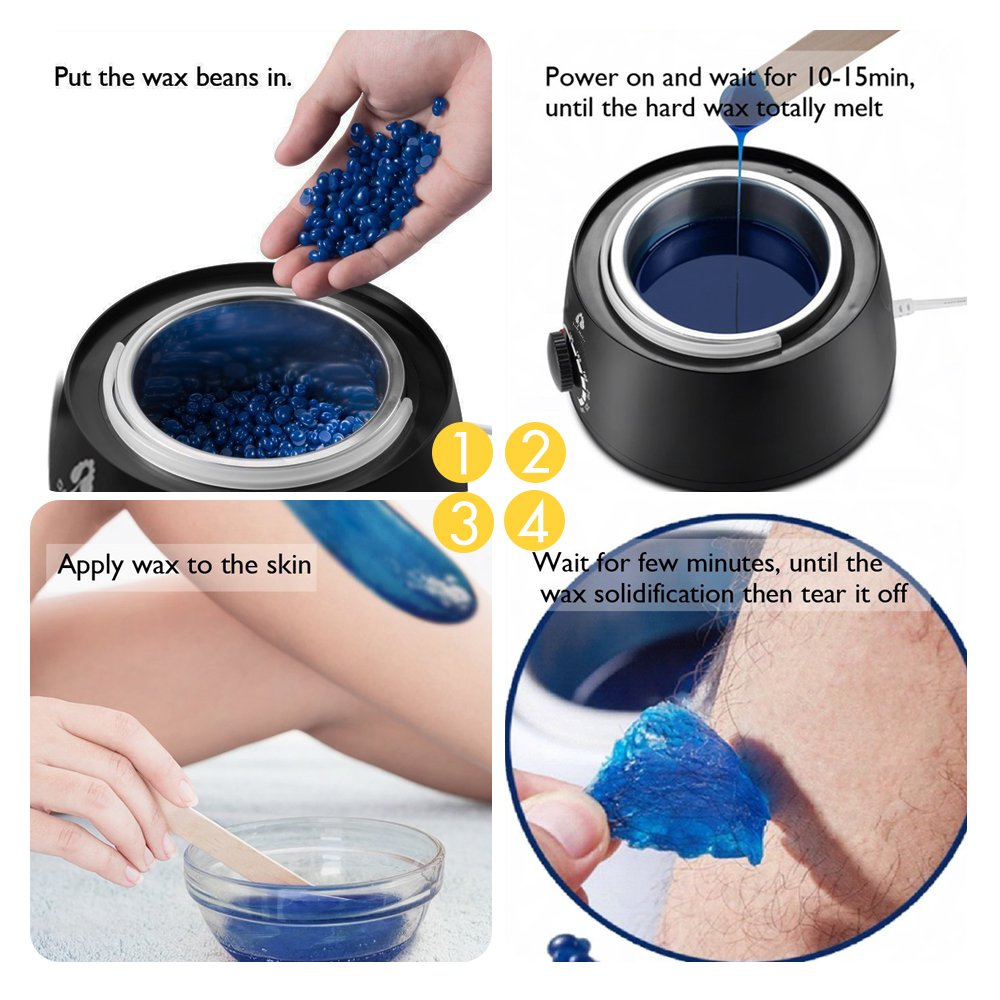 Put the wax beans in.

Power on and wait for 10-15min, until the hard wax totally melt

1

2

3

4

Apply wax to the skin

Wait for few minutes, until the wax solidification then tear it off