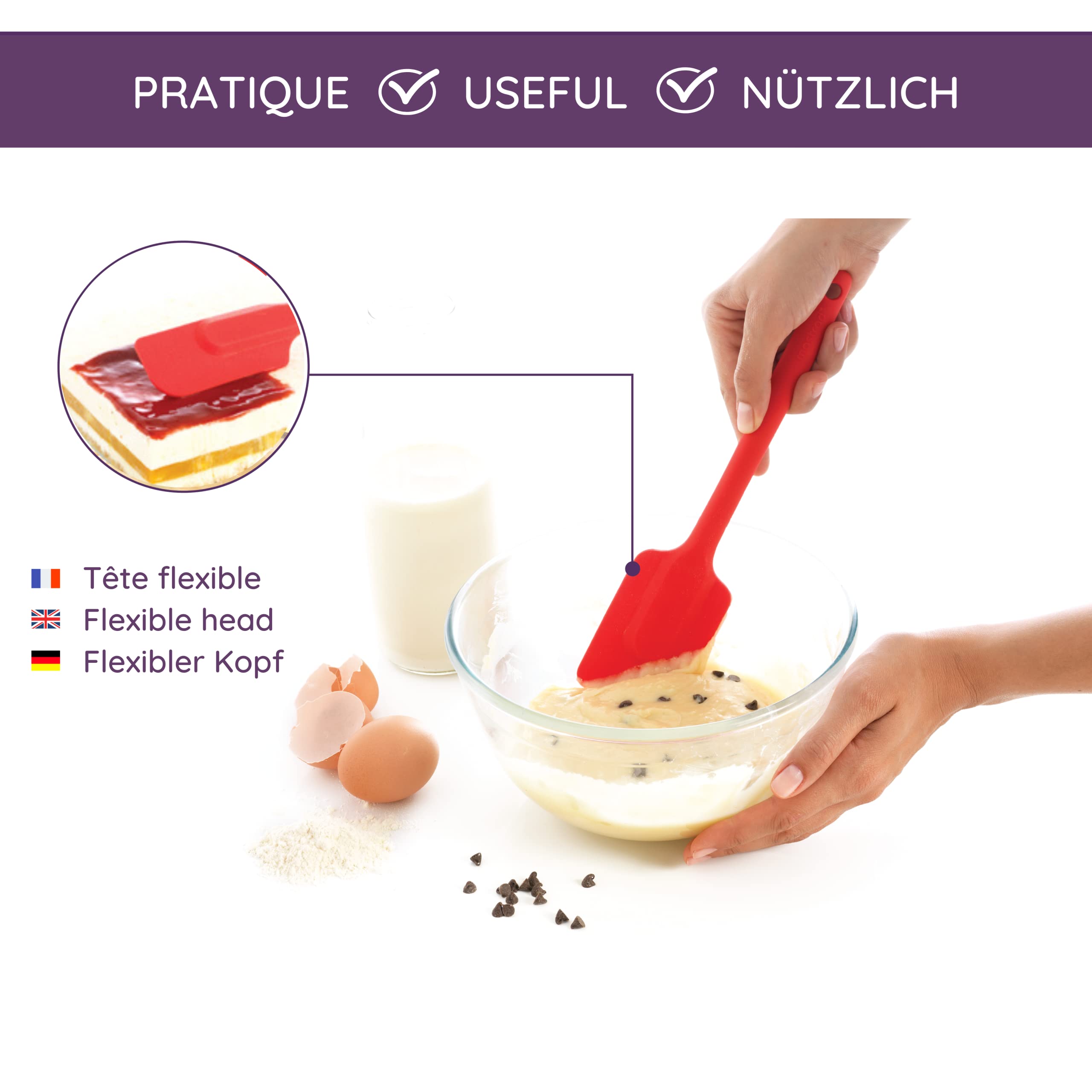 PRATIQUE USEFUL NÜTZLICH

Tête flexible
Flexible head
Flexibler Kopf