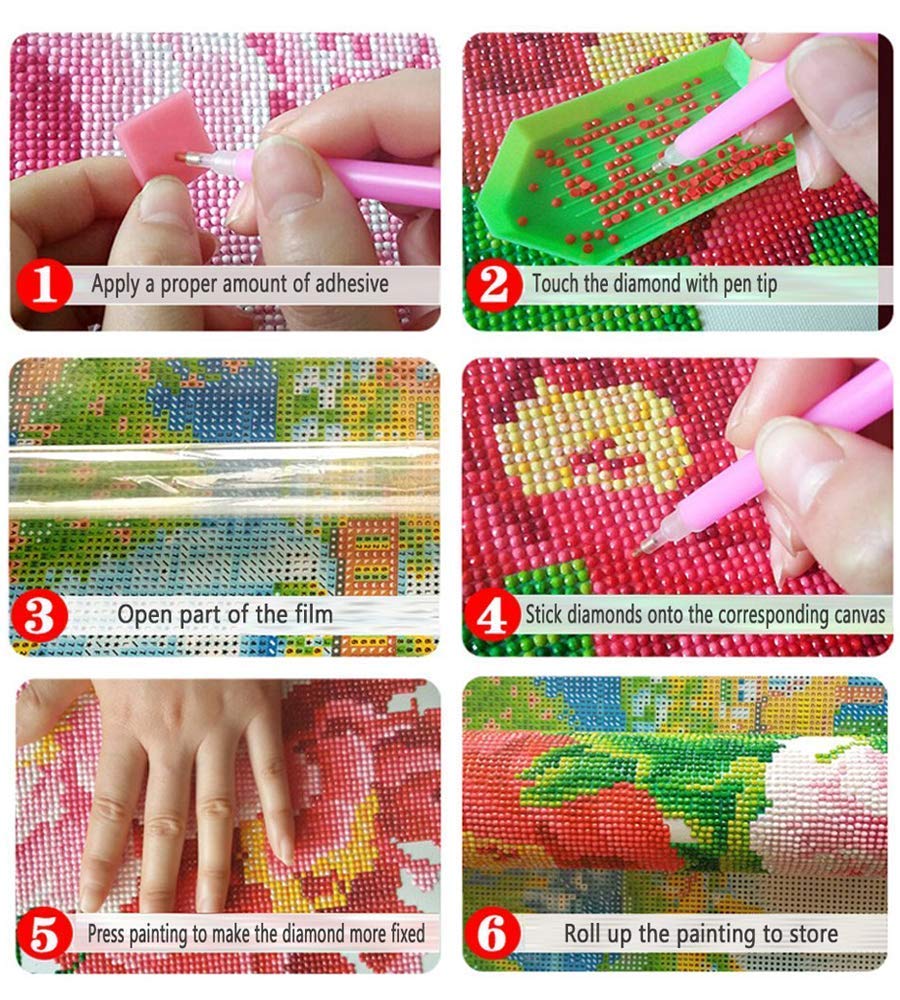 1 Apply a proper amount of adhesive

2 Touch the diamond with pen tip

3 Open part of the film

4 Stick diamonds onto the corresponding canvas

5 Press painting to make the diamond more fixed

6 Roll up the painting to store