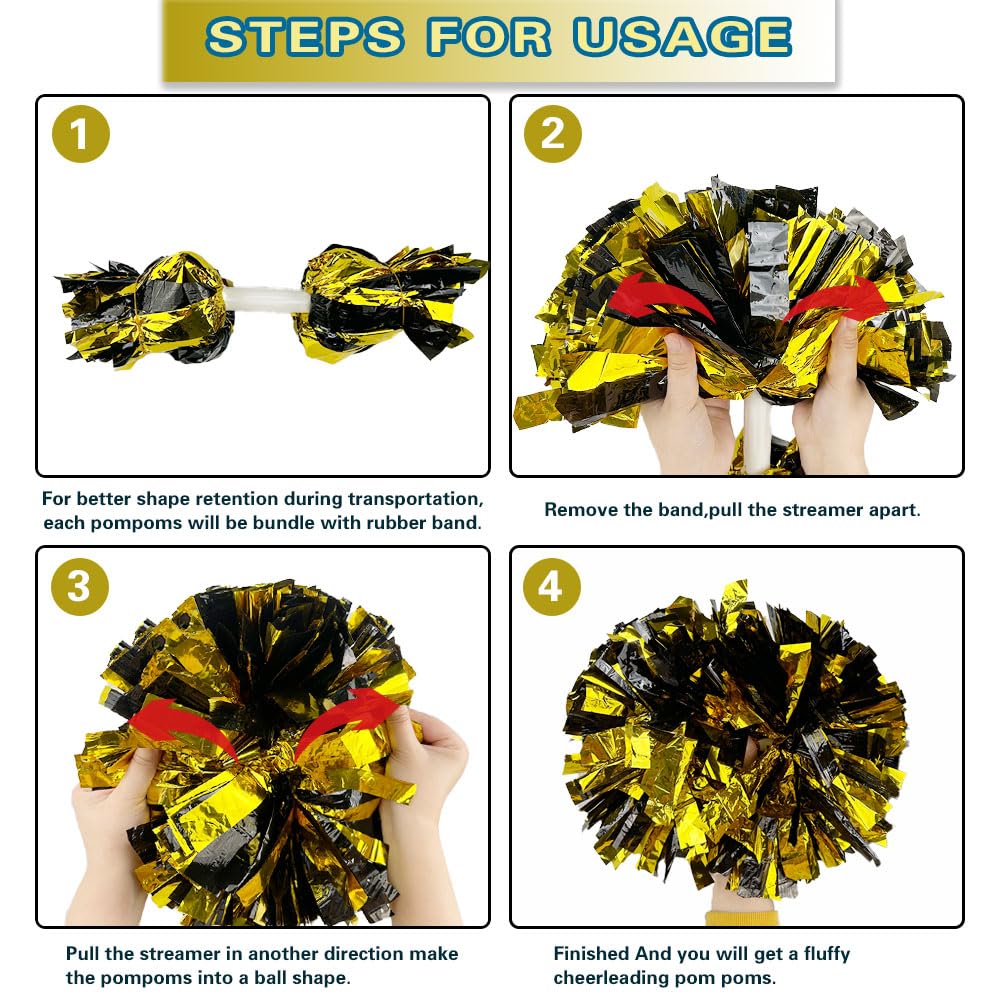 STEPS FOR USAGE

1

For better shape retention during transportation, each pompoms will be bundle with rubber band.

2

Remove the band,pull the streamer apart.

3

Pull the streamer in another direction make the pompoms into a ball shape.

4

Finished And you will get a fluffy cheerleading pom poms.