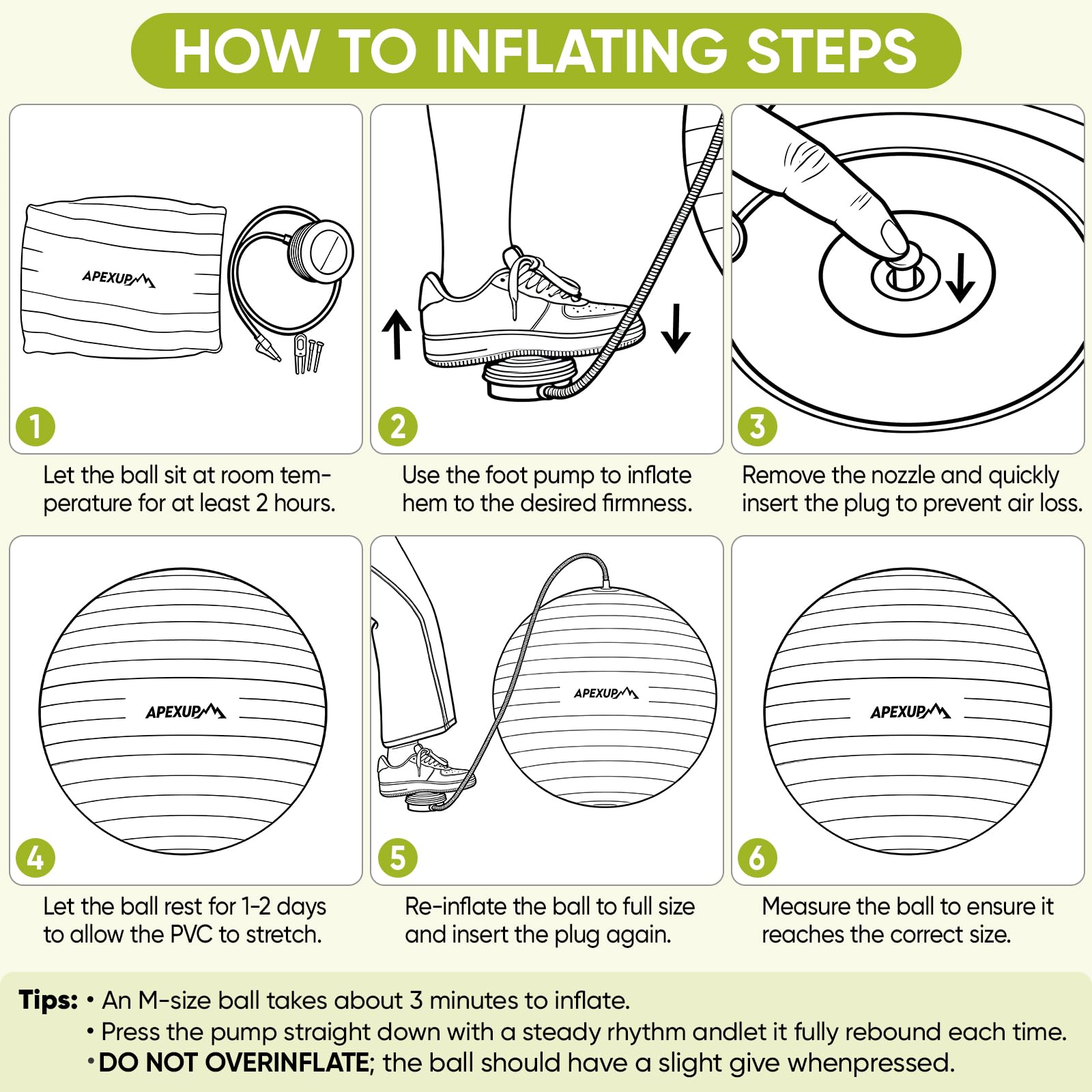 HOW TO INFLATING STEPS

APEXUP

1

Let the ball sit at room temperature for at least 2 hours.

2

Use the foot pump to inflate hem to the desired firmness.

3

Remove the nozzle and quickly insert the plug to prevent air loss.

APEXUP

4

Let the ball rest for 1-2 days to allow the PVC to stretch.

APEXUP

5

Re-inflate the ball to full size and insert the plug again.

APEXUP

6

Measure the ball to ensure it reaches the correct size.

Tips: • An M-size ball takes about 3 minutes to inflate.
• Press the pump straight down with a steady rhythm andlet it fully rebound each time.
• DO NOT OVERINFLATE; the ball should have a slight give whenpressed.