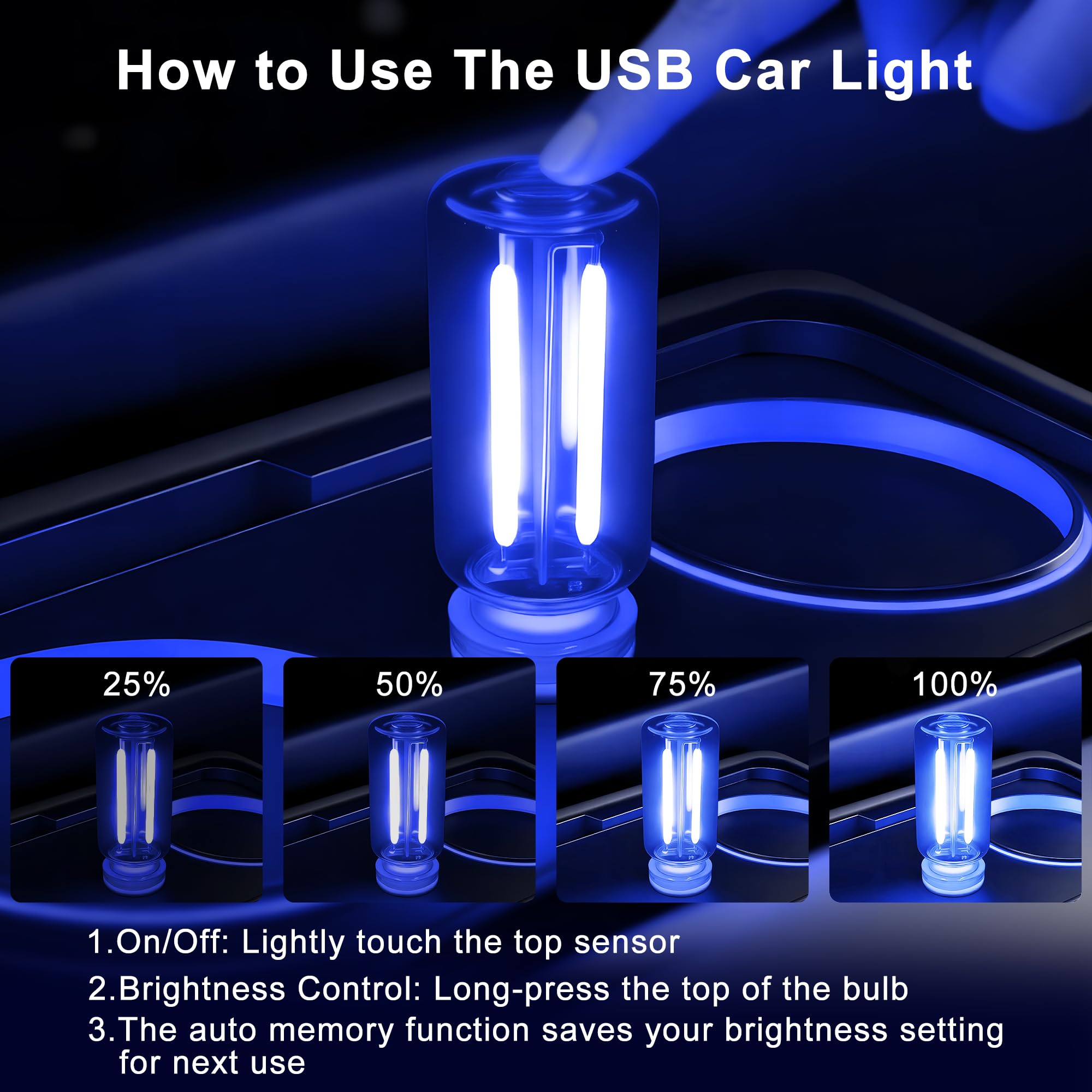 How to Use The USB Car Light

25%

50%

75%

100%

1.On/Off: Lightly touch the top sensor

2.Brightness Control: Long-press the top of the bulb

3.The auto memory function saves your brightness setting for next use