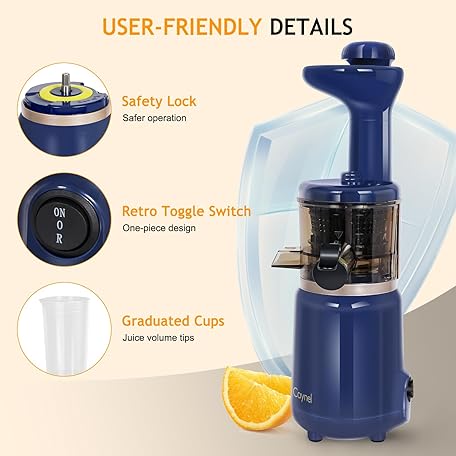 USER-FRIENDLY DETAILS

Safety Lock
Safer operation

ON
O
R

Retro Toggle Switch
One-piece design

Graduated Cups
Juice volume tips

Caynel