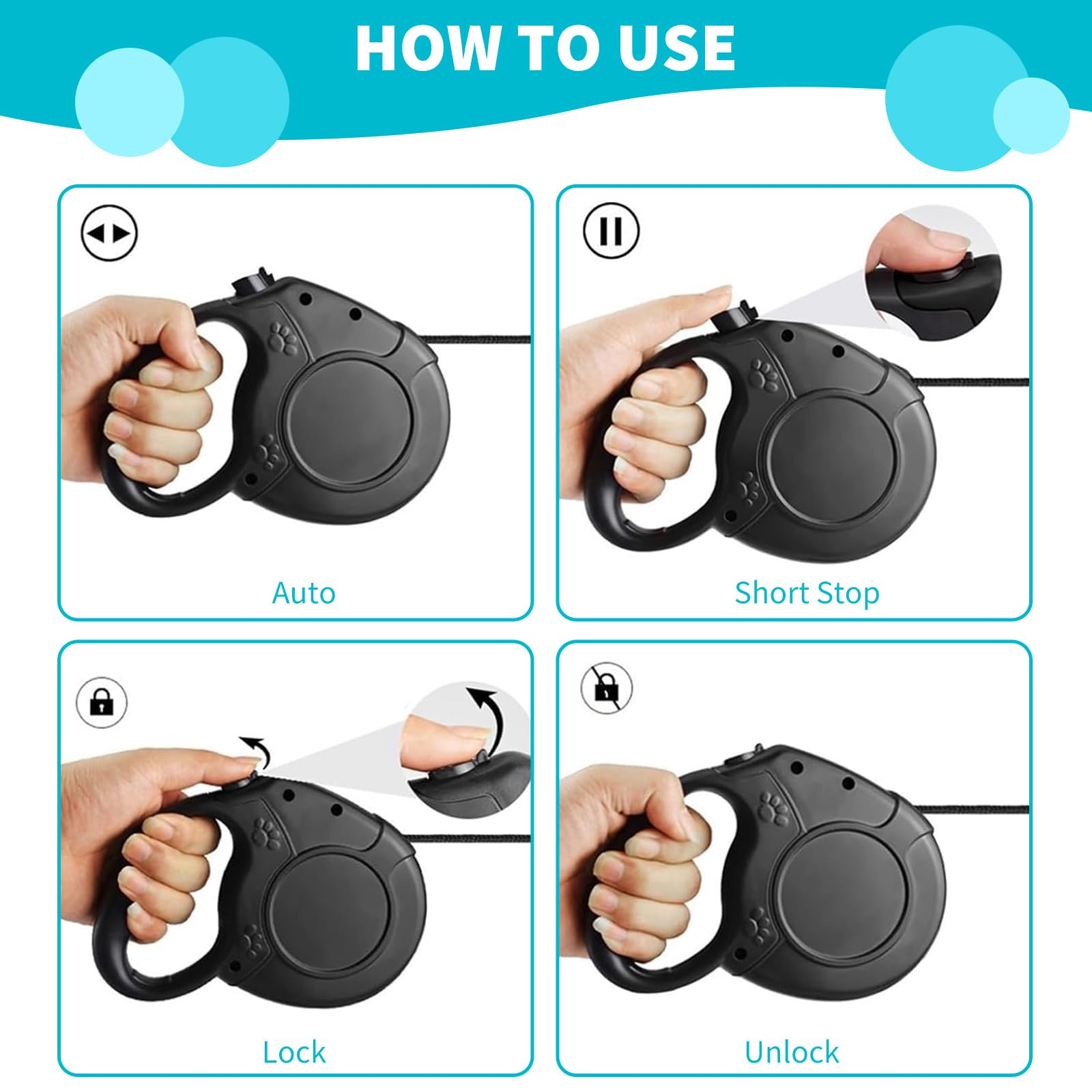 HOW TO USE

Auto

Short Stop

Lock

Unlock