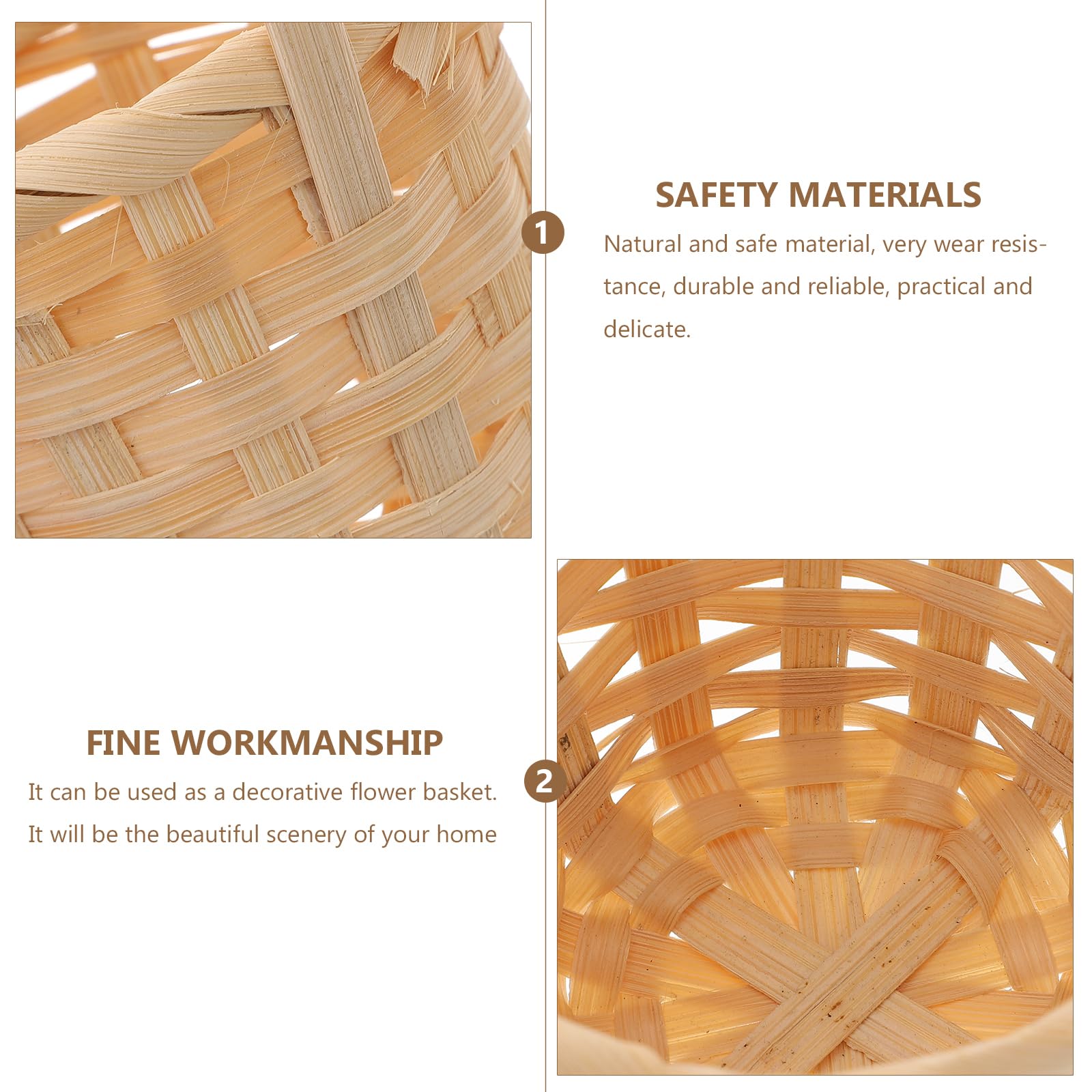 1

SAFETY MATERIALS

Natural and safe material, very wear resistance, durable and reliable, practical and delicate.

FINE WORKMANSHIP

It can be used as a decorative flower basket. It will be the beautiful scenery of your home

2