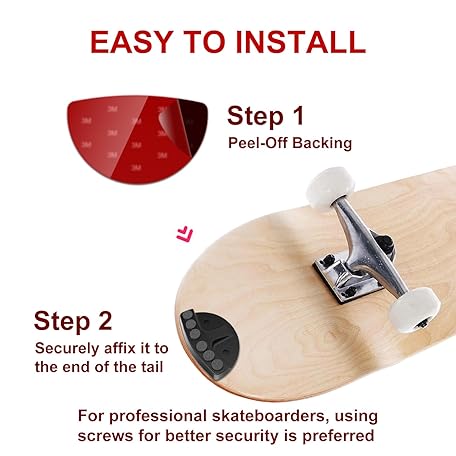 EASY TO INSTALL

3M 3M 3M 3M 3M 3M 3M 3M 3M 3M

Step 1
Peel-Off Backing

Step 2
Securely affix it to the end of the tail

For professional skateboarders, using screws for better security is preferred