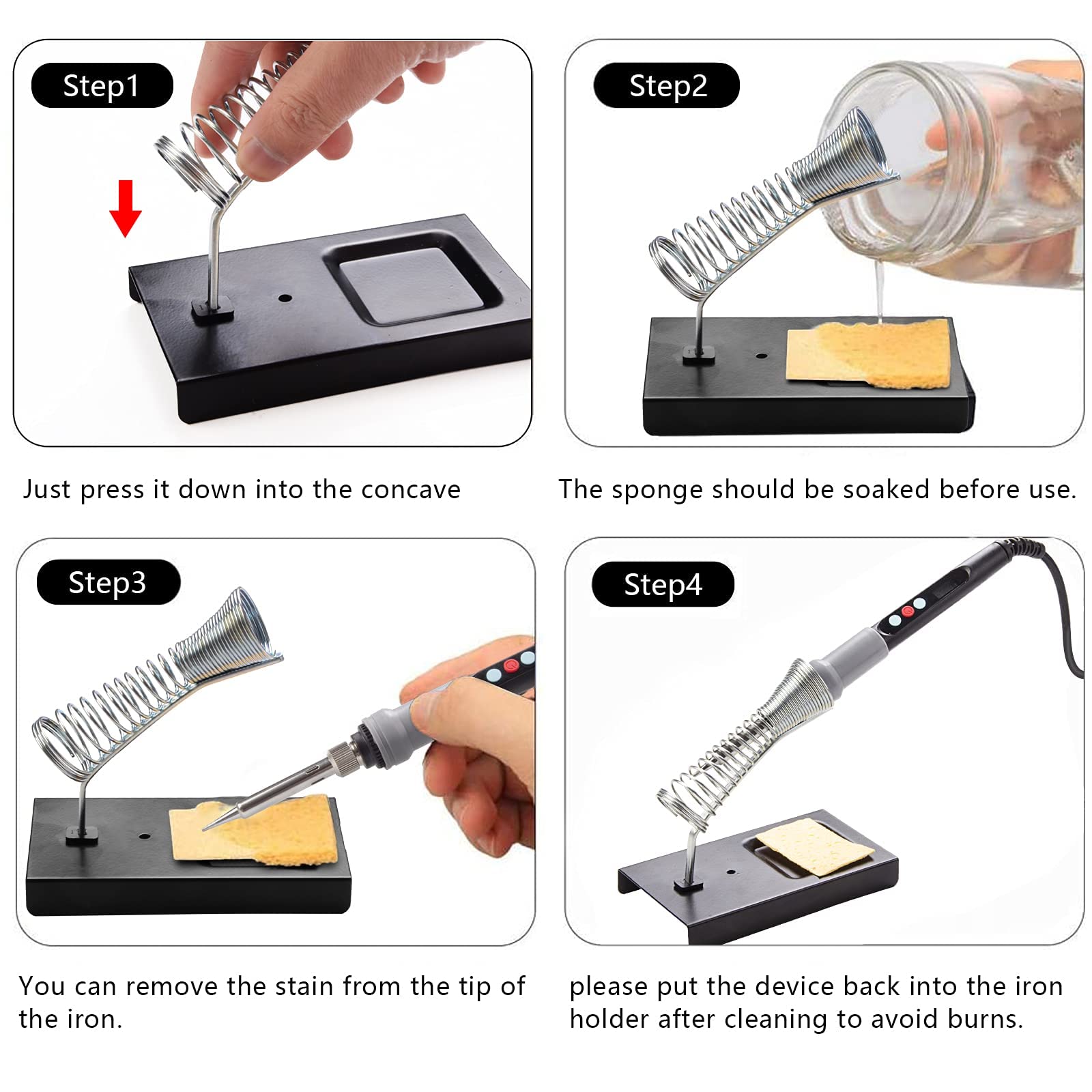 Step1

Just press it down into the concave

Step2

The sponge should be soaked before use.

Step3

You can remove the stain from the tip of the iron.

Step4

please put the device back into the iron holder after cleaning to avoid burns.