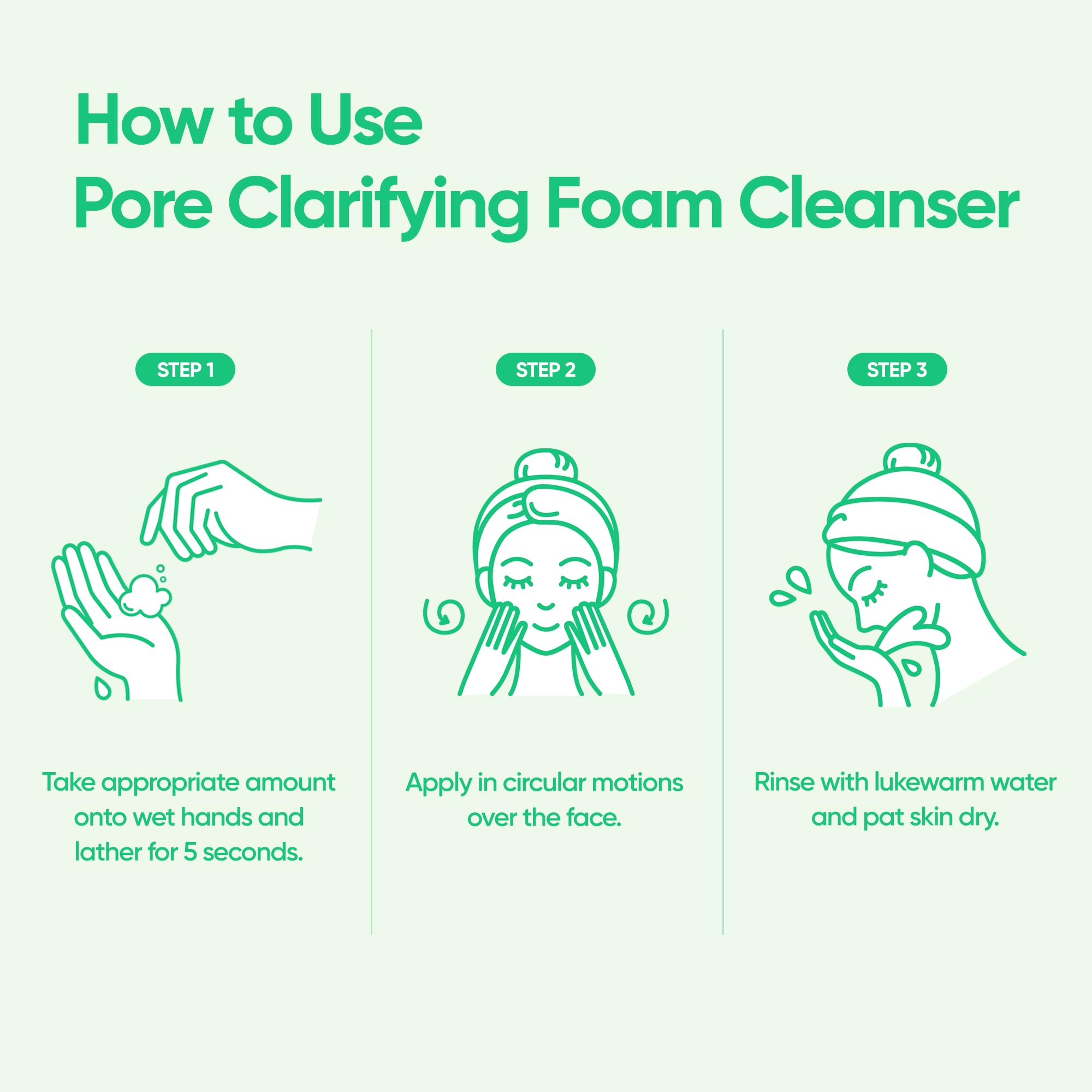 How to Use
Pore Clarifying Foam Cleanser

STEP 1

Take appropriate amount onto wet hands and lather for 5 seconds.

STEP 2

Apply in circular motions over the face.

STEP 3

Rinse with lukewarm water and pat skin dry.