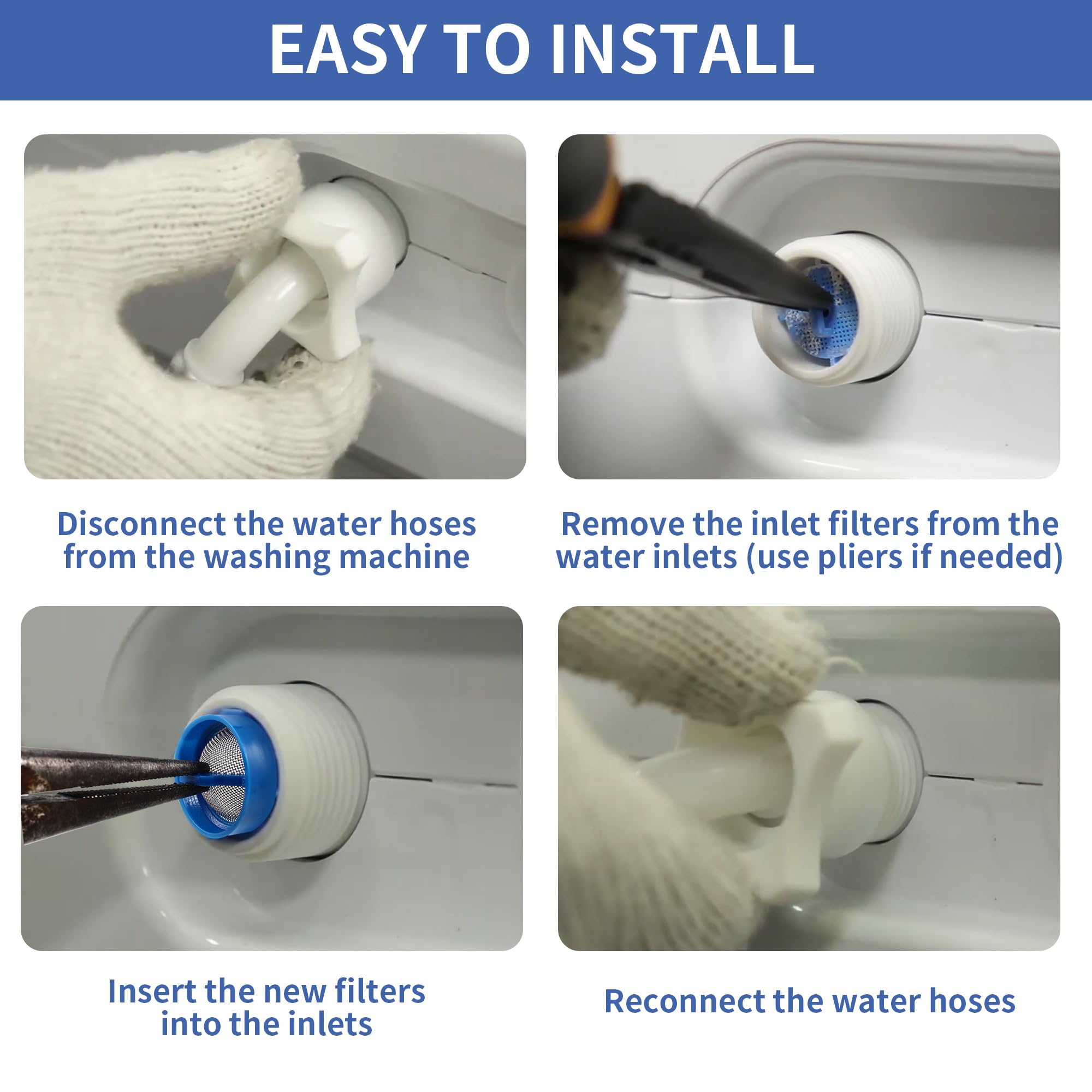 EASY TO INSTALL

Disconnect the water hoses from the washing machine

Remove the inlet filters from the water inlets (use pliers if needed)

Insert the new filters into the inlets

Reconnect the water hoses