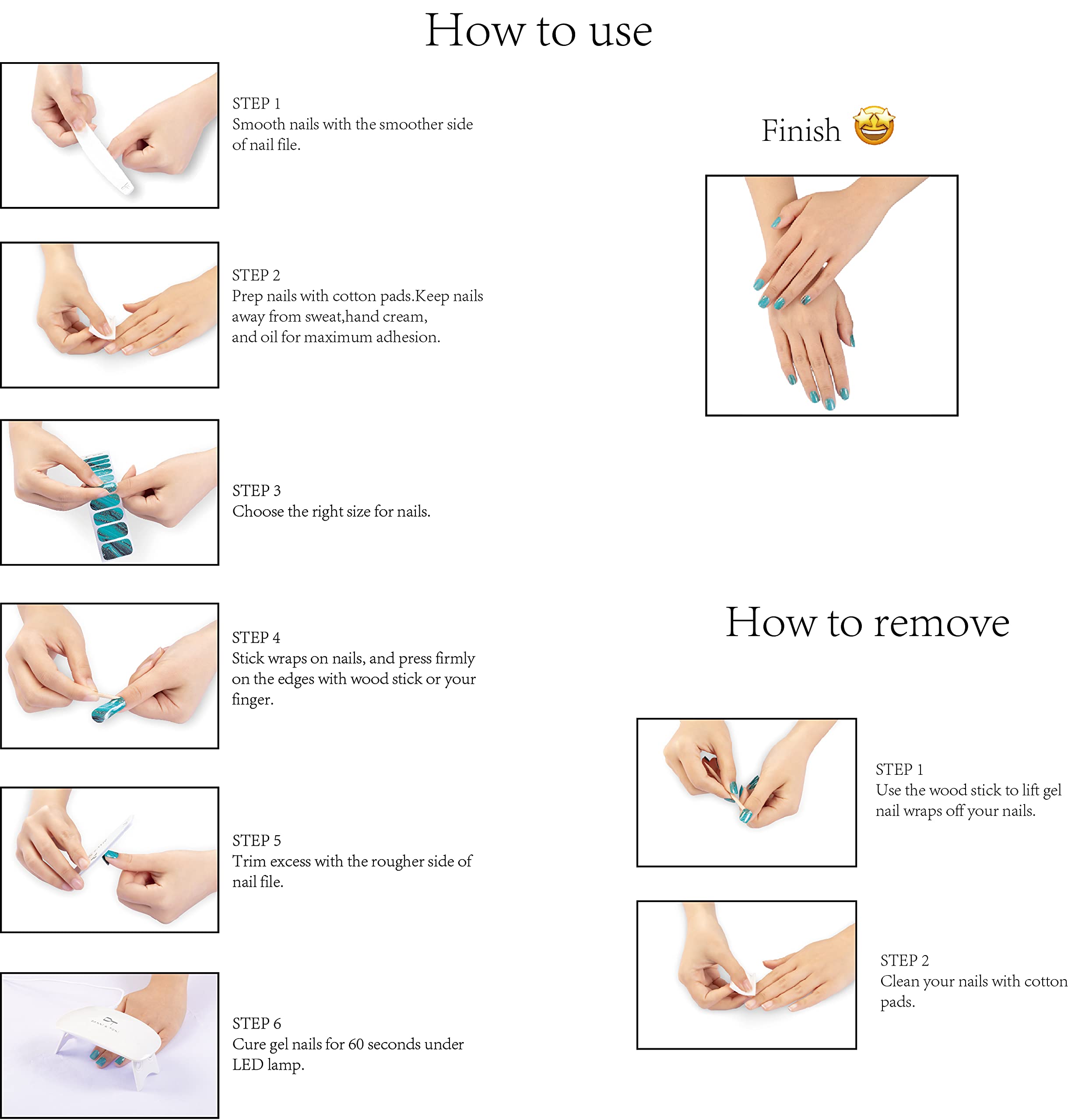 How to use

STEP 1
Smooth nails with the smoother side of nail file.

STEP 2
Prep nails with cotton pads.Keep nails away from sweat,hand cream, and oil for maximum adhesion.

STEP 3
Choose the right size for nails.

STEP 4
Stick wraps on nails, and press firmly on the edges with wood stick or your finger.

STEP 5
Trim excess with the rougher side of nail file.

STEP 6
Cure gel nails for 60 seconds under LED lamp.

Finish 🤩

How to remove

STEP 1
Use the wood stick to lift gel nail wraps off your nails.

STEP 2
Clean your nails with cotton pads.