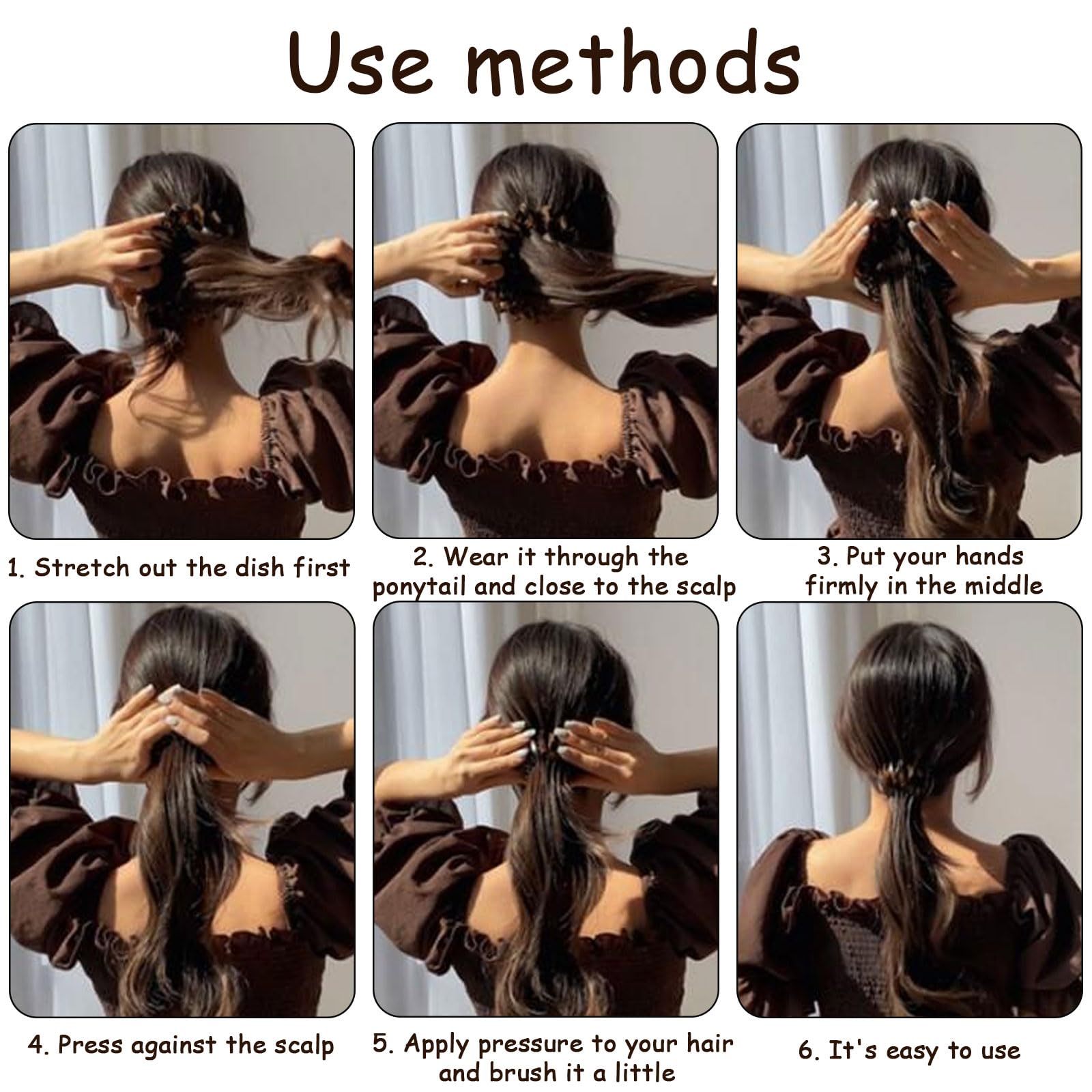 Use methods

1. Stretch out the dish first

2. Wear it through the ponytail and close to the scalp

3. Put your hands firmly in the middle

4. Press against the scalp

5. Apply pressure to your hair and brush it a little

6. It's easy to use