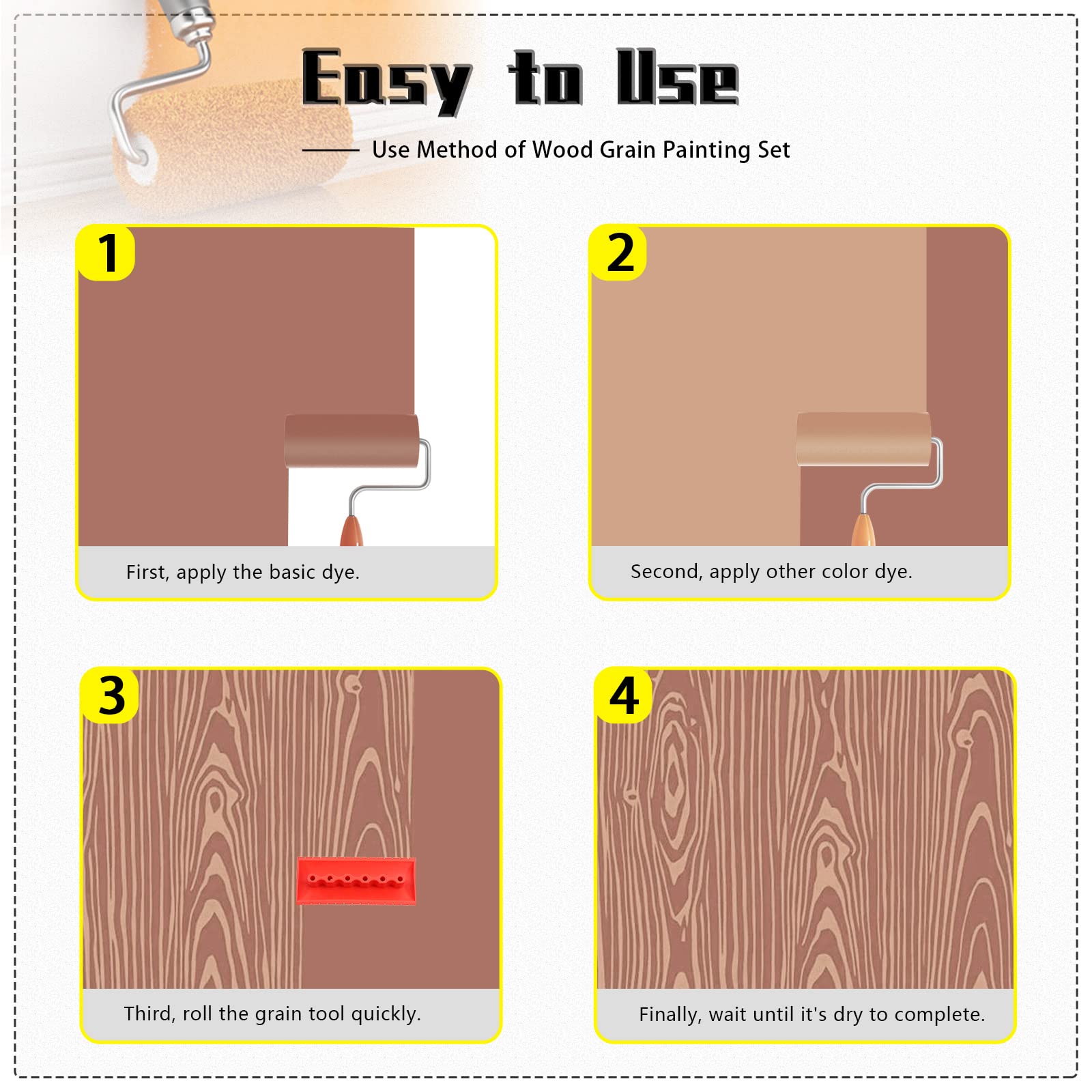 Easy to Use

Use Method of Wood Grain Painting Set

1

First, apply the basic dye.

2

Second, apply other color dye.

3

Third, roll the grain tool quickly.

4

Finally, wait until it's dry to complete.