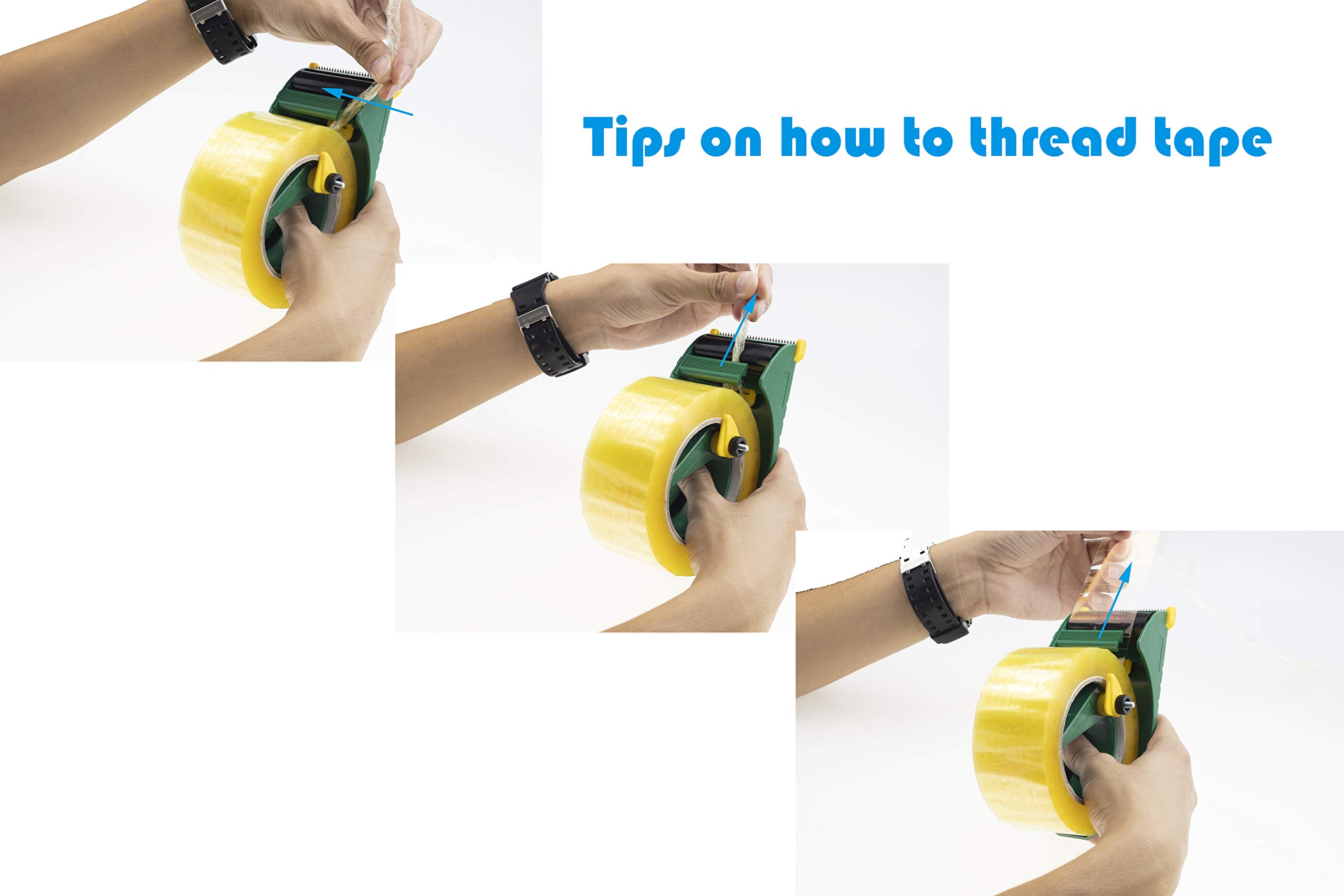 Tips on how to thread tape