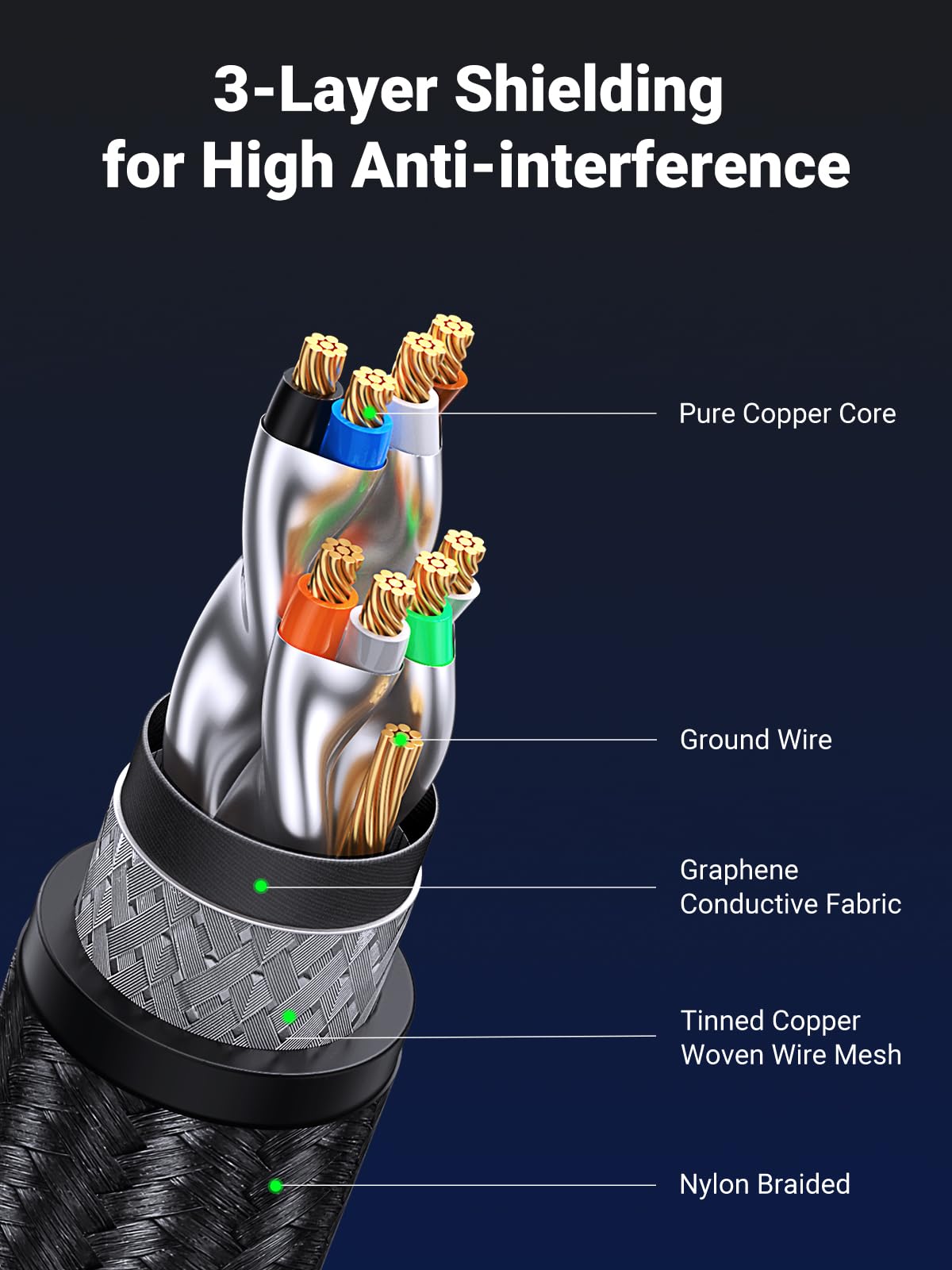 3-Layer Shielding for High Anti-interference

Pure Copper Core

Ground Wire

Graphene Conductive Fabric

Tinned Copper Woven Wire Mesh

Nylon Braided