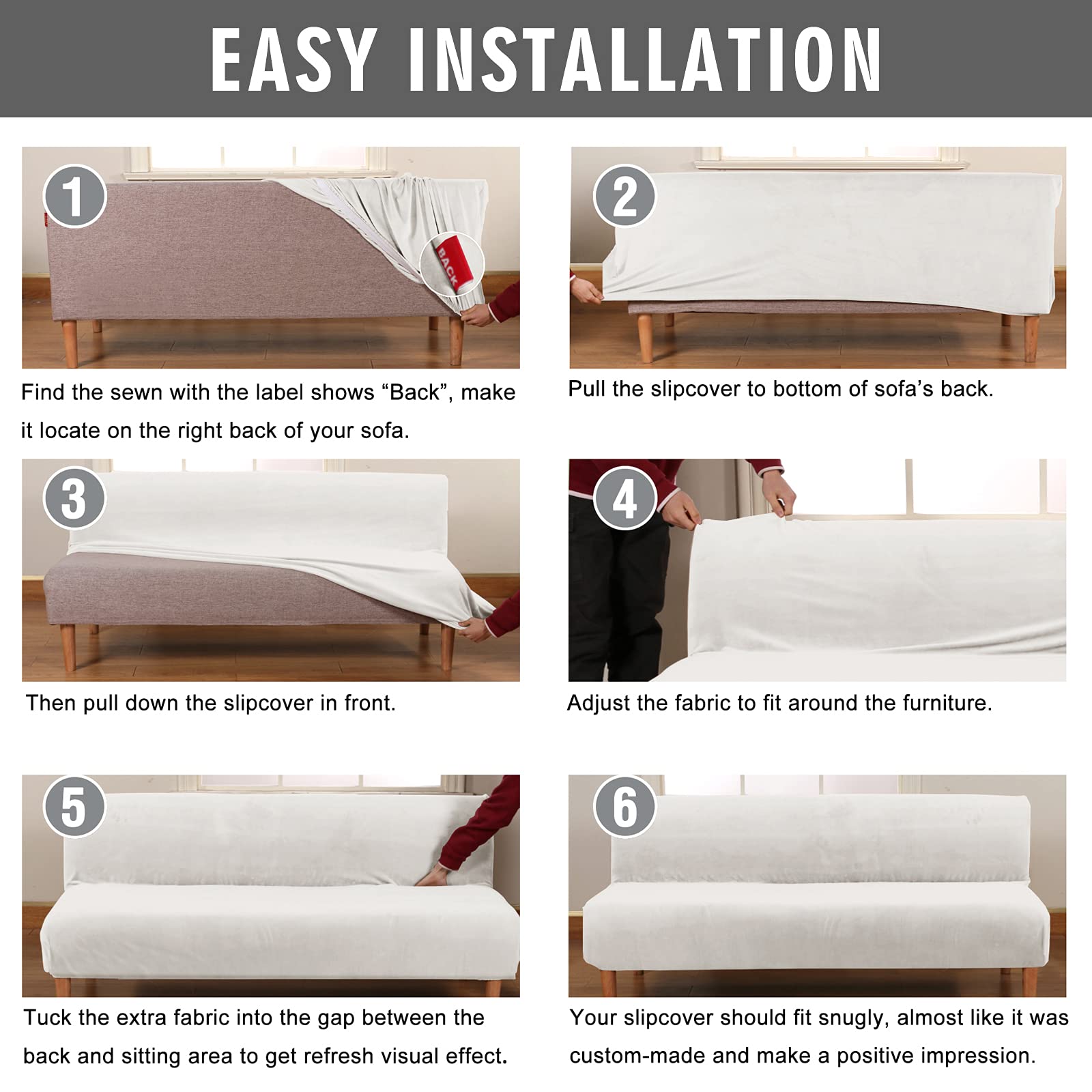 EASY INSTALLATION

1

BACK

Find the sewn with the label shows “Back”, make it locate on the right back of your sofa.

2

Pull the slipcover to bottom of sofa’s back.

3

Then pull down the slipcover in front.

4

Adjust the fabric to fit around the furniture.

5

Tuck the extra fabric into the gap between the back and sitting area to get refresh visual effect.

6

Your slipcover should fit snugly, almost like it was custom-made and make a positive impression.