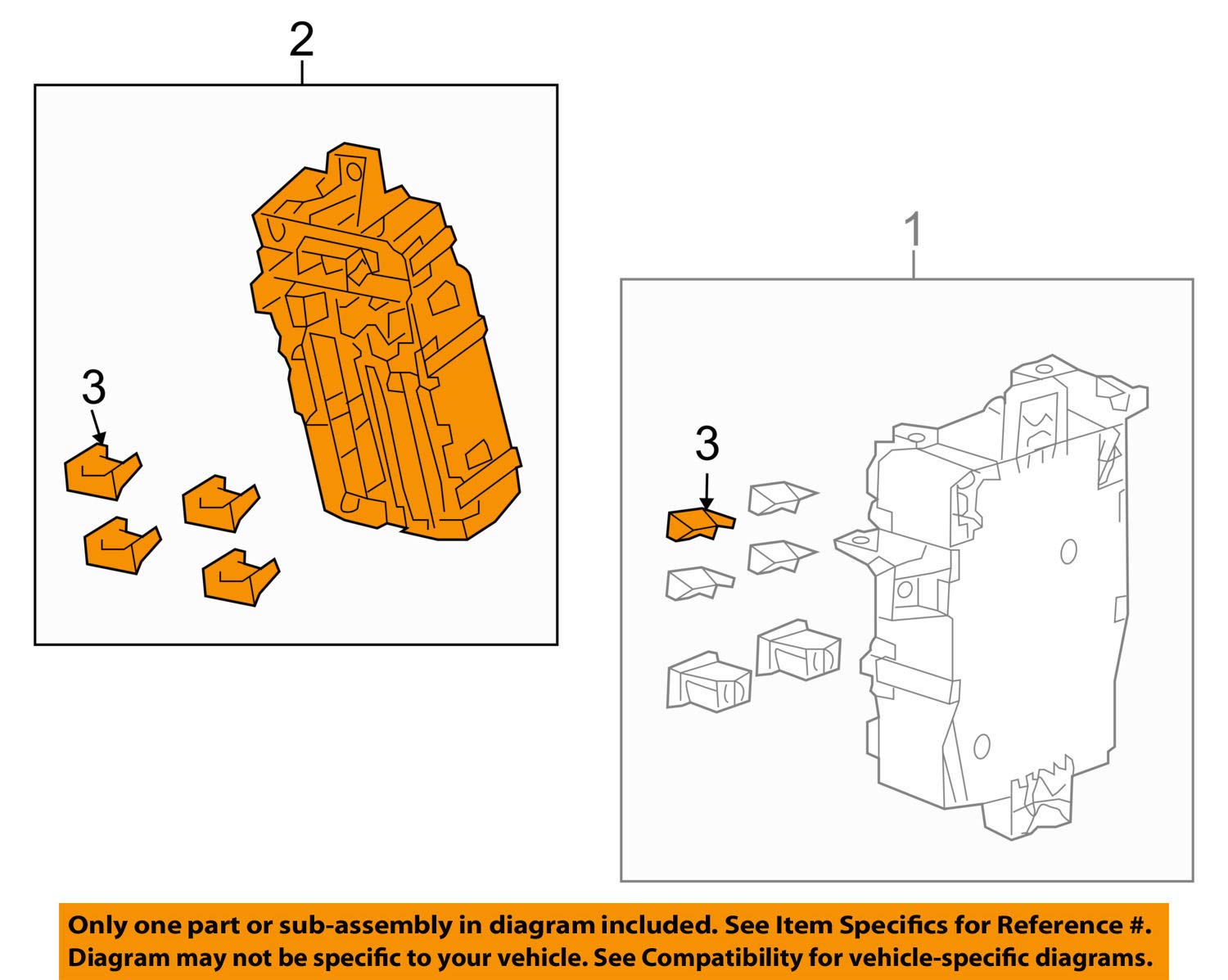 2

3

1

3

Only one part or sub-assembly in diagram included. See Item Specifics for Reference #.
Diagram may not be specific to your vehicle. See Compatibility for vehicle-specific diagrams.