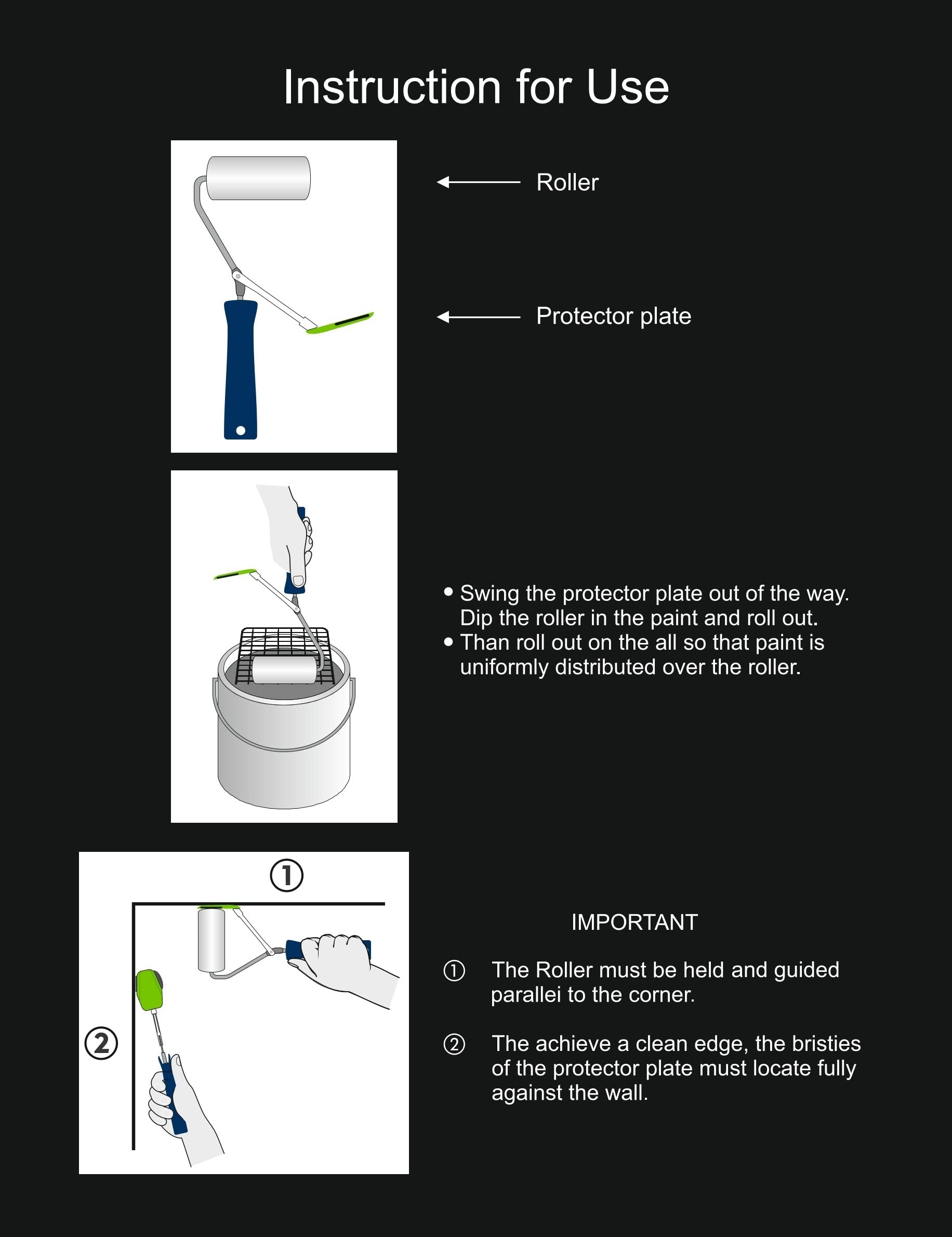 Instruction for Use

Roller

Protector plate

• Swing the protector plate out of the way. Dip the roller in the paint and roll out.
• Than roll out on the all so that paint is uniformly distributed over the roller.

①

②

IMPORTANT

① The Roller must be held and guided parallei to the corner.

② The achieve a clean edge, the bristies of the protector plate must locate fully against the wall.